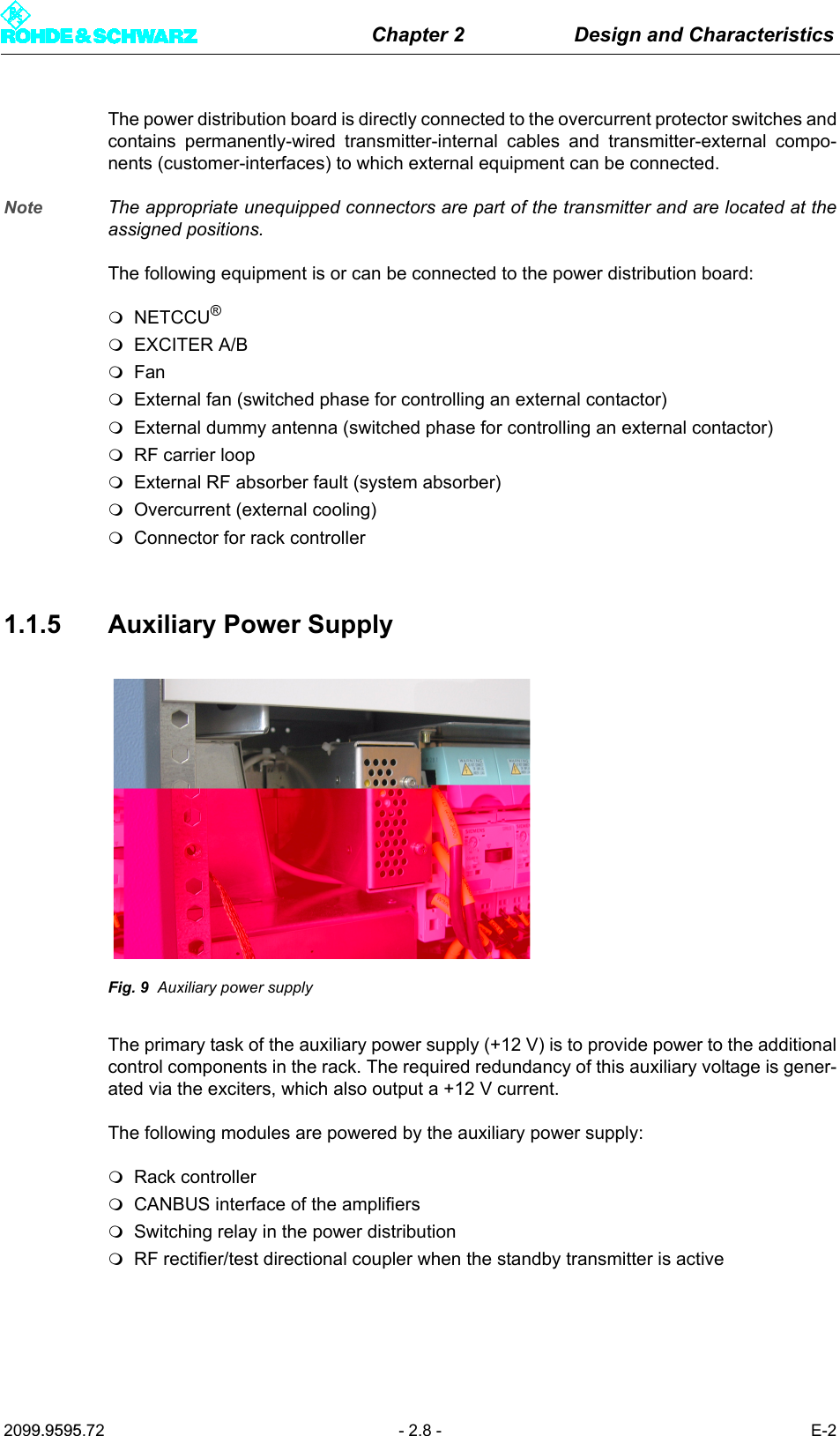 ROHDE&SCHWARZ Chapter 2 Design and Characteristics

The power distribution board is directly connected to the overcurrent protector switches and contains permanently-wired transmitter-internal cables and transmitter-external components (customer-interfaces) to which external equipment can be connected.

Note The appropriate unequipped connectors are part of the transmitter and are located at the assigned positions.

The following equipment is or can be connected to the power distribution board:

❍ NETCCU®
❍ EXCITER A/B
❍ Fan
❍ External fan (switched phase for controlling an external contactor)
❍ External dummy antenna (switched phase for controlling an external contactor)
❍ RF carrier loop
❍ External RF absorber fault (system absorber)
❍ Overcurrent (external cooling)
❍ Connector for rack controller

1.1.5 Auxiliary Power Supply

Fig. 9 Auxiliary power supply

The primary task of the auxiliary power supply (+12 V) is to provide power to the additional control components in the rack. The required redundancy of this auxiliary voltage is generated via the exciters, which also output a +12 V current.

The following modules are powered by the auxiliary power supply:

❍ Rack controller
❍ CANBUS interface of the amplifiers
❍ Switching relay in the power distribution
❍ RF rectifier/test directional coupler when the standby transmitter is active

2099.9595.72 - 2.8 - E-2