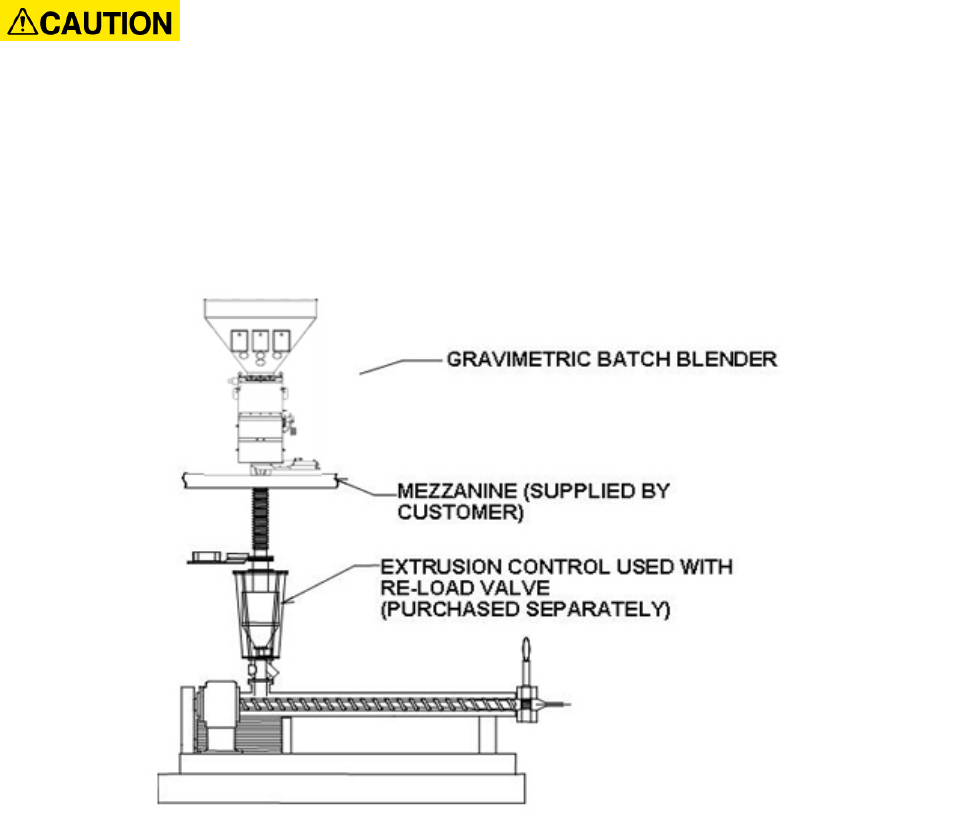 CAUTION

GRAVIMETRIC BATCH BLENDER

MEZZANINE (SUPPLIED BY CUSTOMER)

EXTRUSION CONTROL USED WITH RE-LOAD VALVE (PURCHASED SEPARATELY)