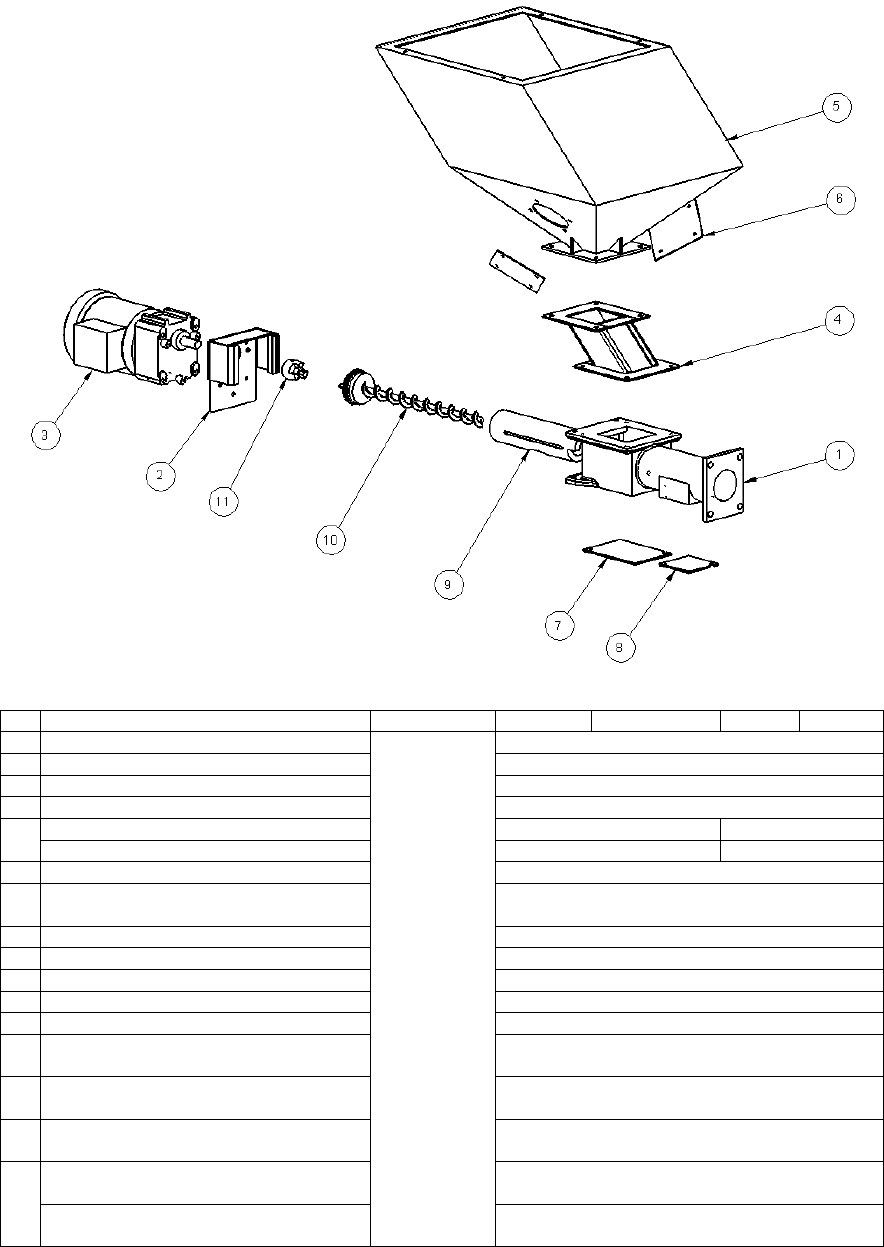 5
6
4
3
2
11
10
9
1
7
8