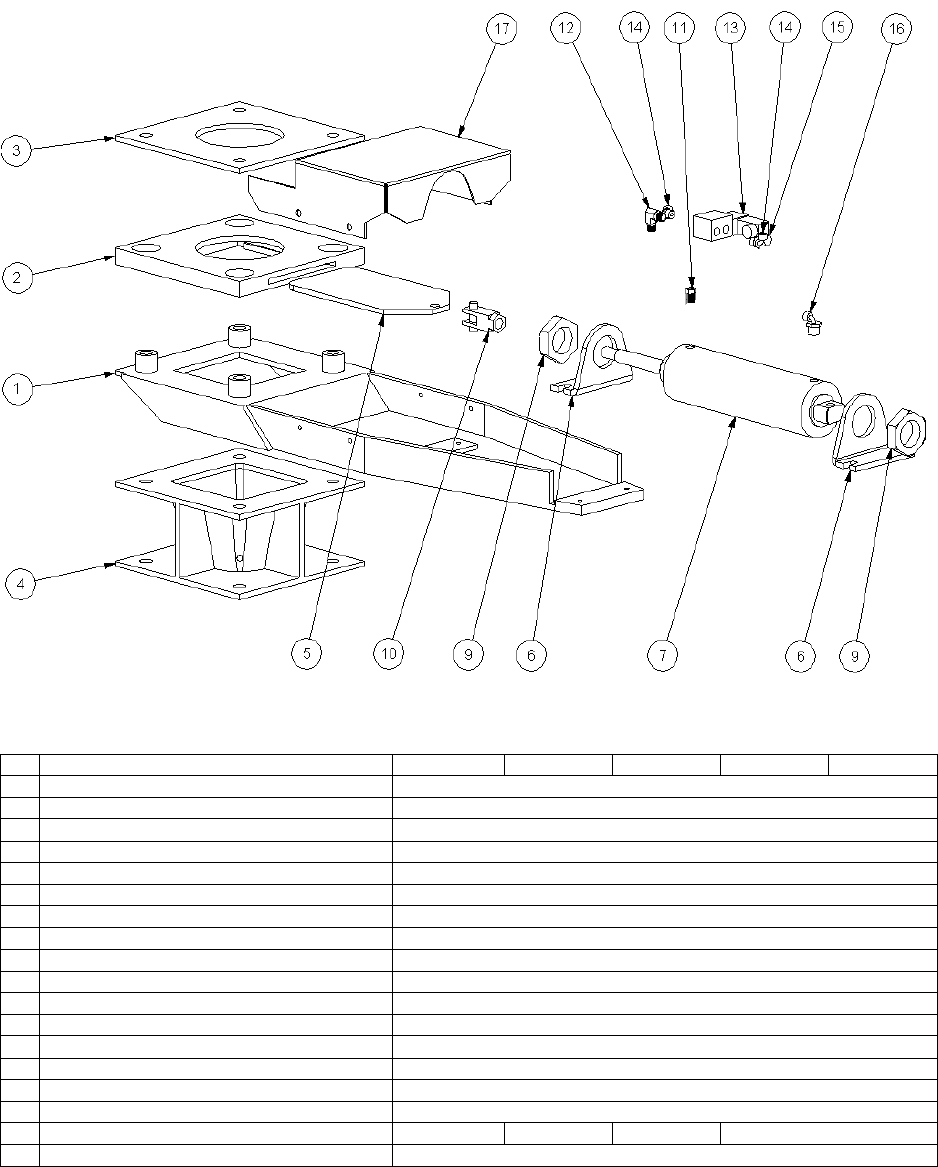 17
12
14
11
13
14
15
16
3
2
1
4
5
10
9
6
7
6
9