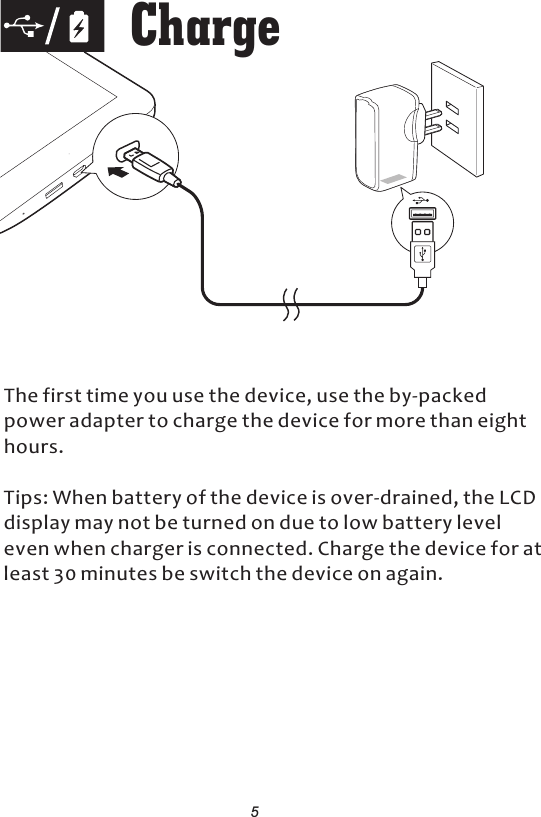 Charge

The first time you use the device, use the by-packed power adapter to charge the device for more than eight hours.

Tips: When battery of the device is over-drained, the LCD display may not be turned on due to low battery level even when charger is connected. Charge the device for at least 30 minutes be switch the device on again.

5