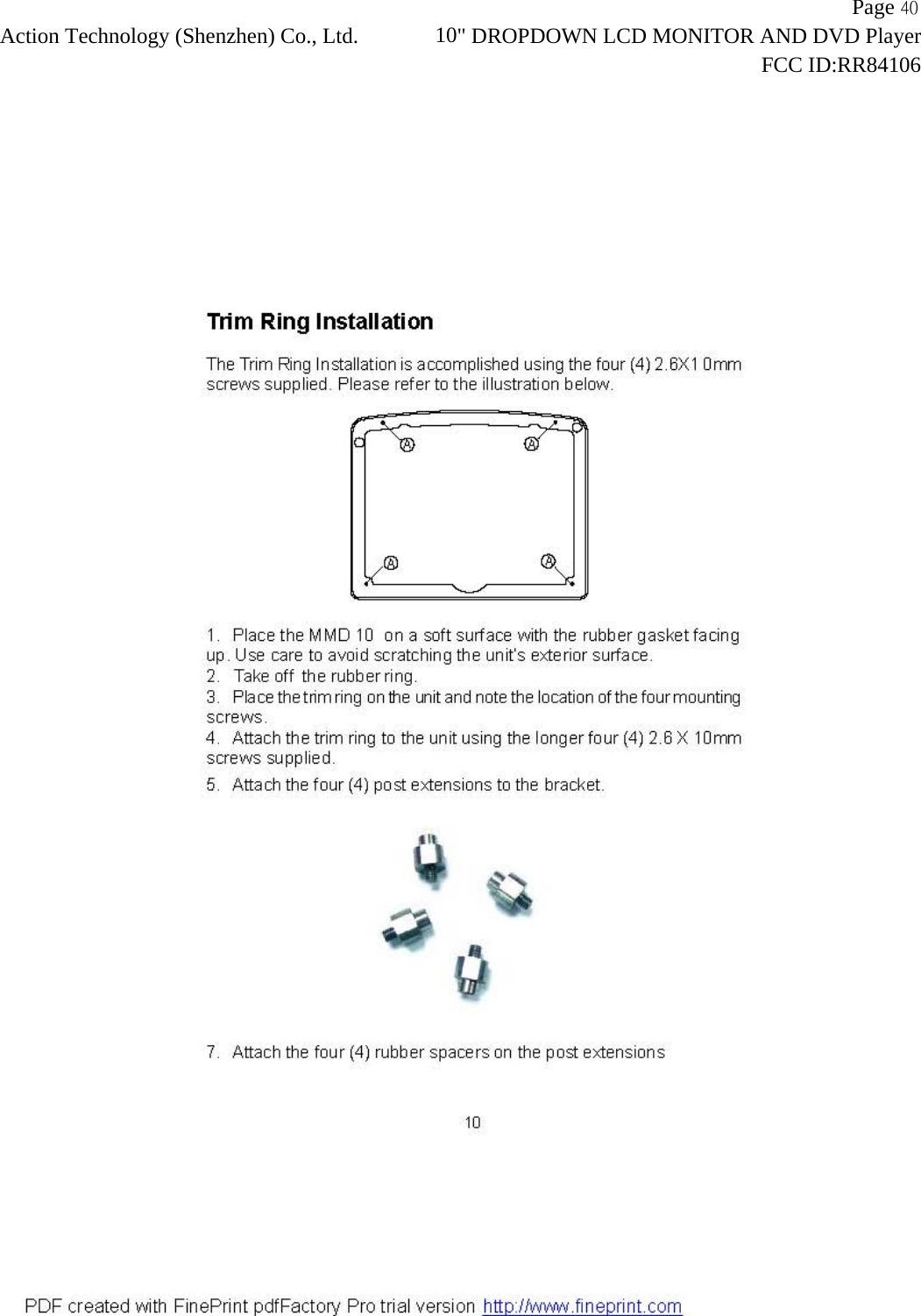 Page 40
Action Technology (Shenzhen) Co., Ltd. 10" DROPDOWN LCD MONITOR AND DVD Player
FCC ID:RR84106

Trim Ring Installation

The Trim Ring Installation is accomplished using the four (4) 2.6X10mm screws supplied. Please refer to the illustration below.

A
A
A
A

1. Place the MMD 10 on a soft surface with the rubber gasket facing up. Use care to avoid scratching the unit's exterior surface.
2. Take off the rubber ring.
3. Place the trim ring on the unit and note the location of the four mounting screws.
4. Attach the trim ring to the unit using the longer four (4) 2.6 X 10mm screws supplied.
5. Attach the four (4) post extensions to the bracket.

7. Attach the four (4) rubber spacers on the post extensions

10

PDF created with FinePrint pdfFactory Pro trial version http://www.fineprint.com