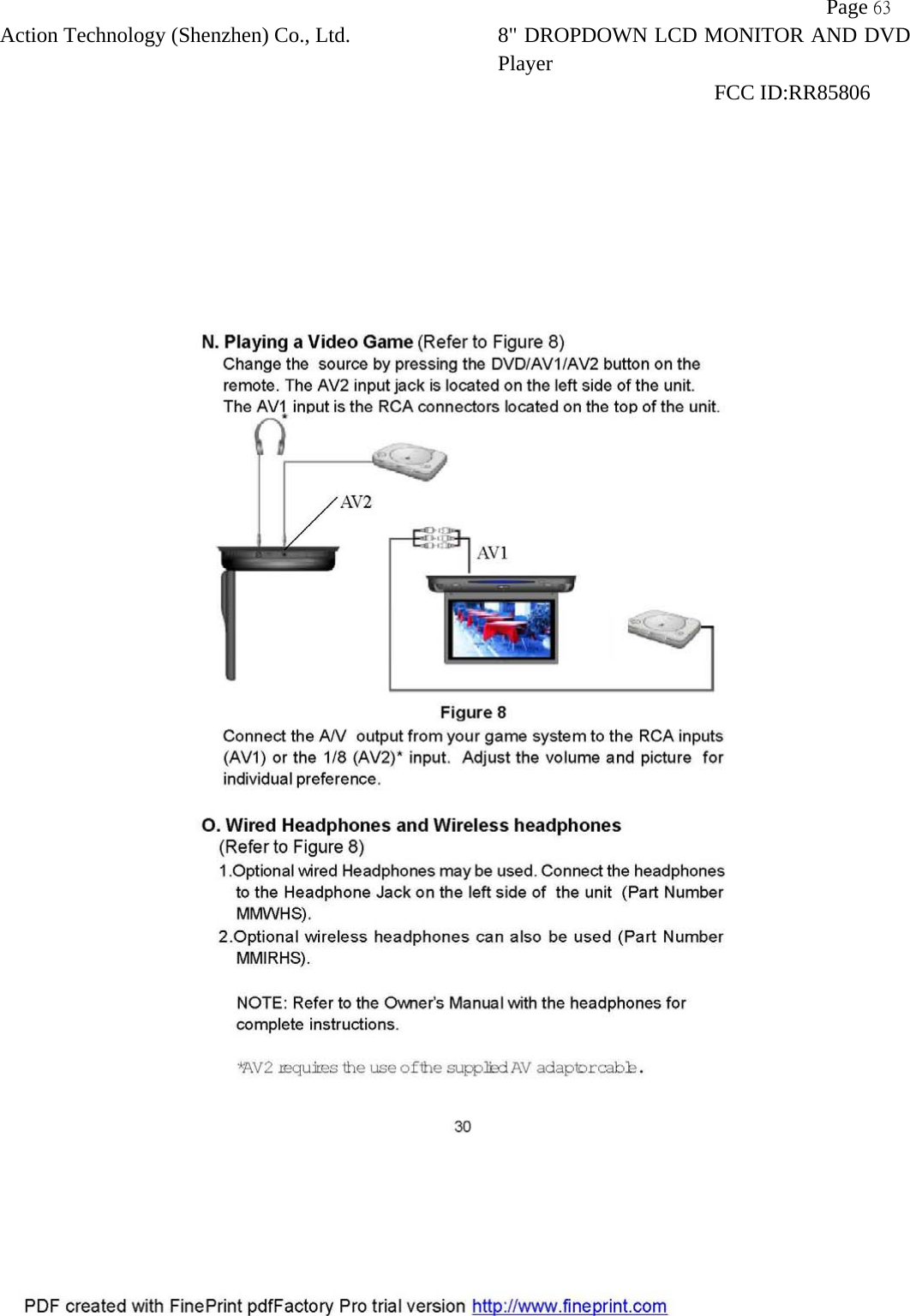 Page 63
Action Technology (Shenzhen) Co., Ltd.
8" DROPDOWN LCD MONITOR AND DVD Player
FCC ID:RR85806

N. Playing a Video Game (Refer to Figure 8)
Change the source by pressing the DVD/AV1/AV2 button on the remote. The AV2 input jack is located on the left side of the unit. The AV1 input is the RCA connectors located on the top of the unit.

*

AV2

AV1

Figure 8

Connect the A/V output from your game system to the RCA inputs (AV1) or the 1/8 (AV2)* input. Adjust the volume and picture for individual preference.

O. Wired Headphones and Wireless headphones
(Refer to Figure 8)
1.Optional wired Headphones may be used. Connect the headphones to the Headphone Jack on the left side of the unit (Part Number MMWHS).
2.Optional wireless headphones can also be used (Part Number MMIRHS).

NOTE: Refer to the Owner's Manual with the headphones for complete instructions.

*AV2 requires the use of the supplied AV adaptor cable.

30

PDF created with FinePrint pdfFactory Pro trial version http://www.fineprint.com