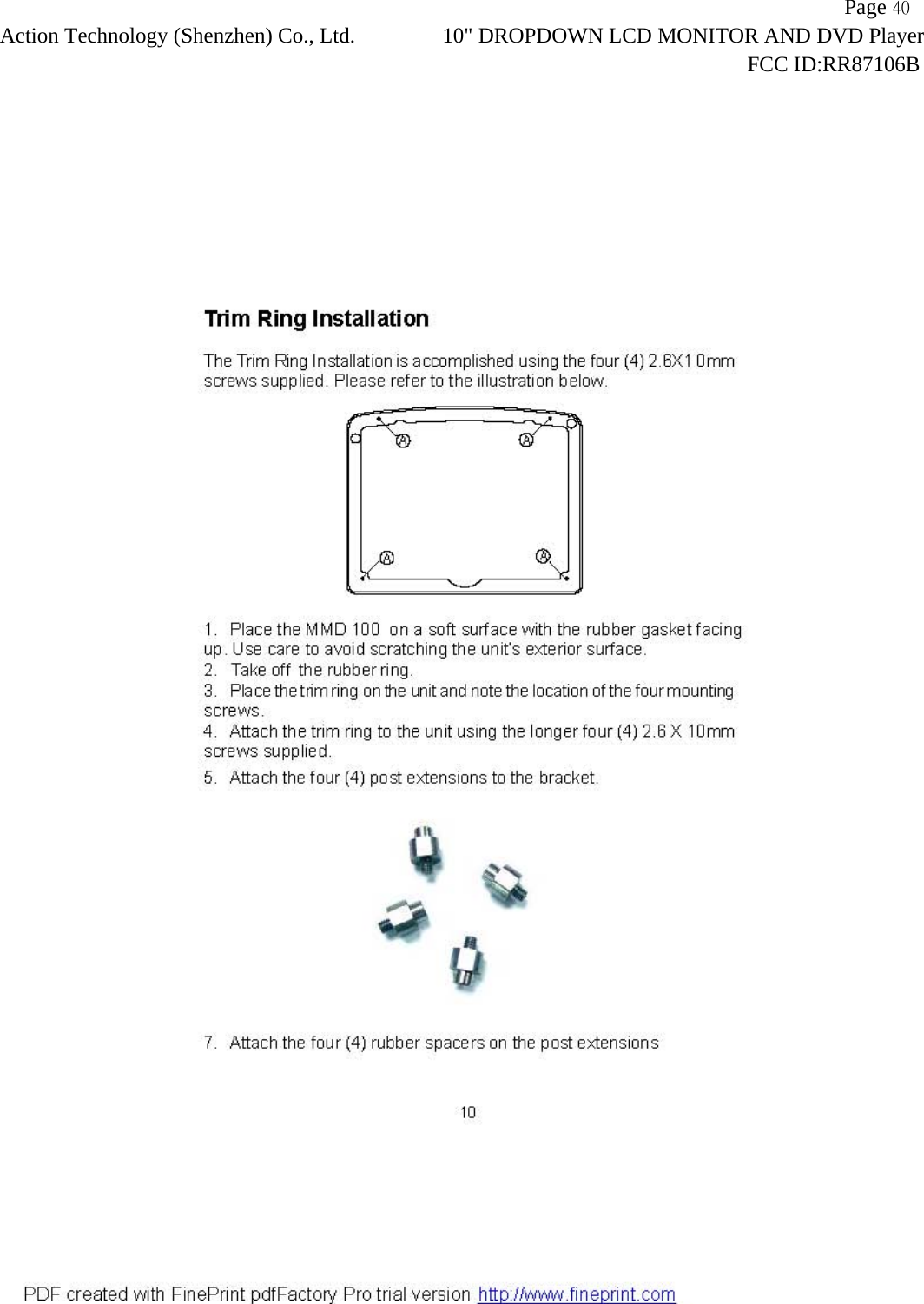 Page 40
Action Technology (Shenzhen) Co., Ltd.
10" DROPDOWN LCD MONITOR AND DVD Player
FCC ID:RR87106B

Trim Ring Installation

The Trim Ring Installation is accomplished using the four (4) 2.6X10mm screws supplied. Please refer to the illustration below.

A A A A

1. Place the MMD 100 on a soft surface with the rubber gasket facing up. Use care to avoid scratching the unit's exterior surface.
2. Take off the rubber ring.
3. Place the trim ring on the unit and note the location of the four mounting screws.
4. Attach the trim ring to the unit using the longer four (4) 2.6 X 10mm screws supplied.
5. Attach the four (4) post extensions to the bracket.

7. Attach the four (4) rubber spacers on the post extensions

10

PDF created with FinePrint pdfFactory Pro trial version http://www.fineprint.com