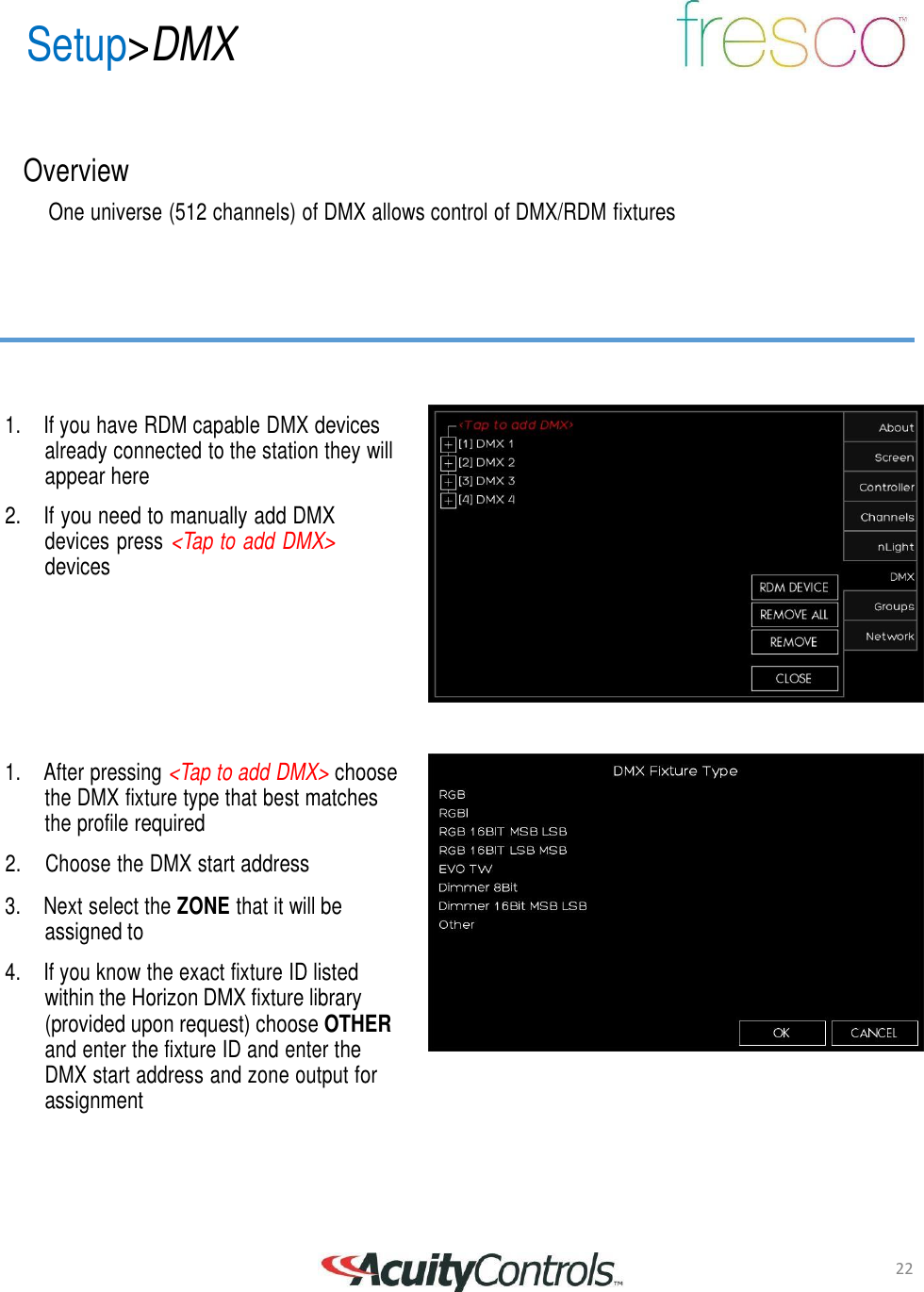 Setup>DMX

fresco™

Overview

One universe (512 channels) of DMX allows control of DMX/RDM fixtures

1. If you have RDM capable DMX devices already connected to the station they will appear here

2. If you need to manually add DMX devices press <Tap to add DMX> devices

<Tap to add DMX>
[1] DMX 1
[2] DMX 2
[3] DMX 3
[4] DMX 4

About
Screen
Controller
Channels
nLight
DMX
Groups
Network

RDM DEVICE
REMOVE ALL
REMOVE
CLOSE

1. After pressing <Tap to add DMX> choose the DMX fixture type that best matches the profile required

2. Choose the DMX start address

3. Next select the ZONE that it will be assigned to

4. If you know the exact fixture ID listed within the Horizon DMX fixture library (provided upon request) choose OTHER and enter the fixture ID and enter the DMX start address and zone output for assignment

DMX Fixture Type
RGB
RGBI
RGB 16BIT MSB LSB
RGB 16BIT LSB MSB
EVO TW
Dimmer 8Bit
Dimmer 16Bit MSB LSB
Other

OK
CANCEL

AcuityControls™

22