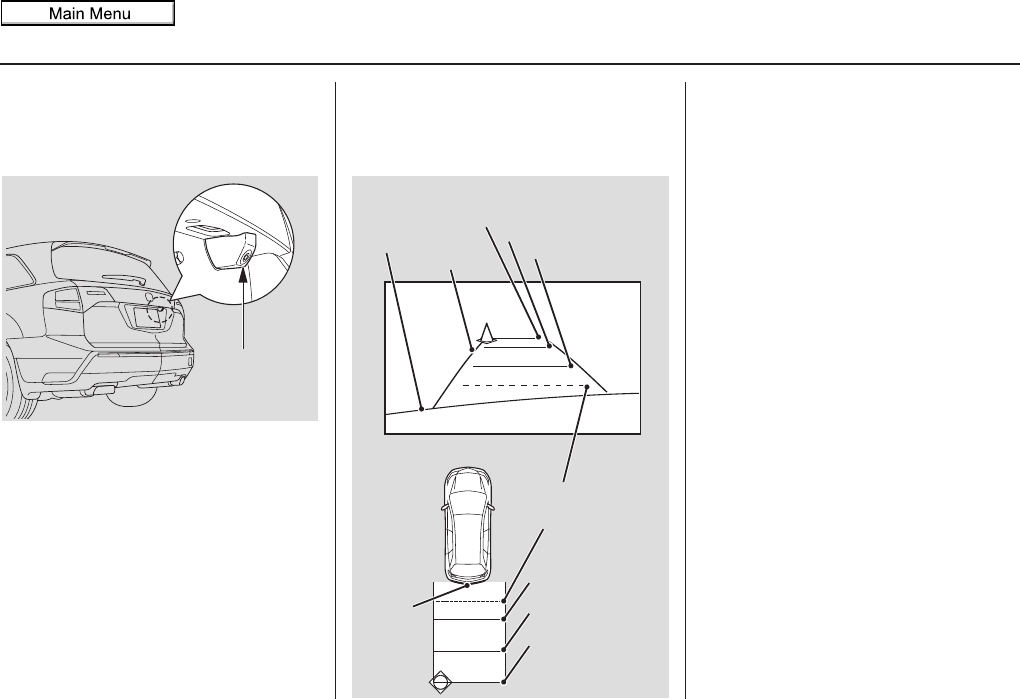 Main Menu