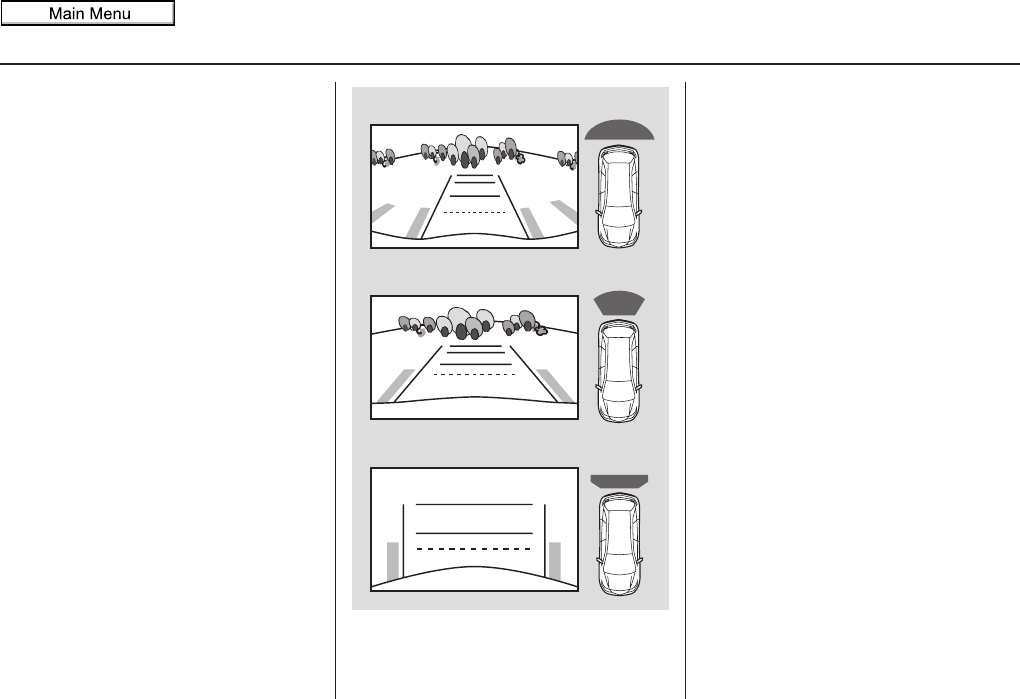 Main Menu