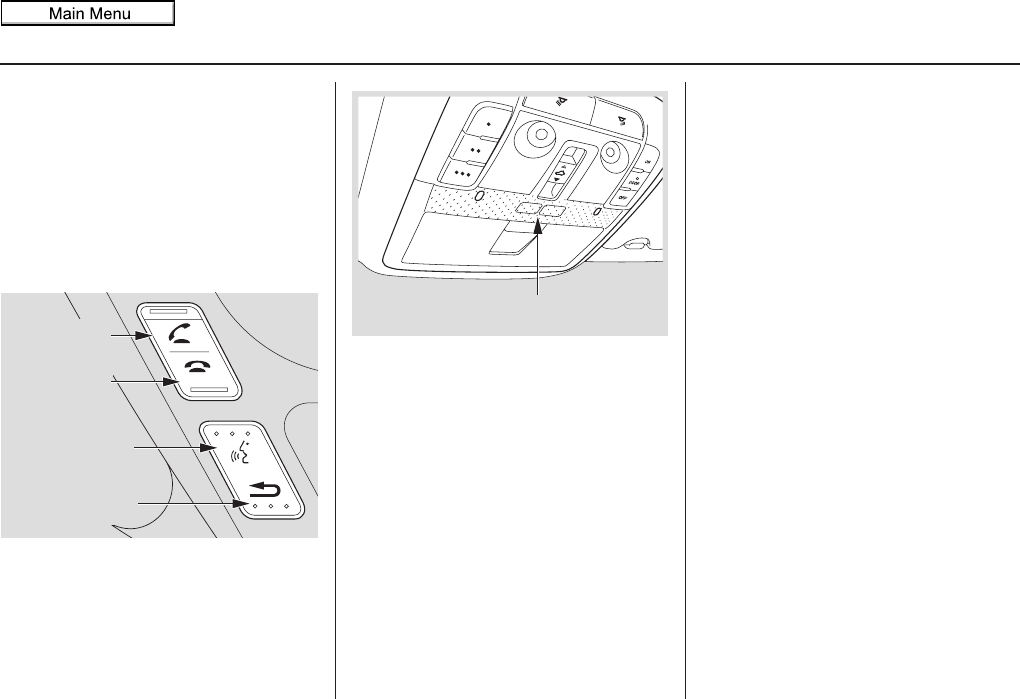 Main Menu