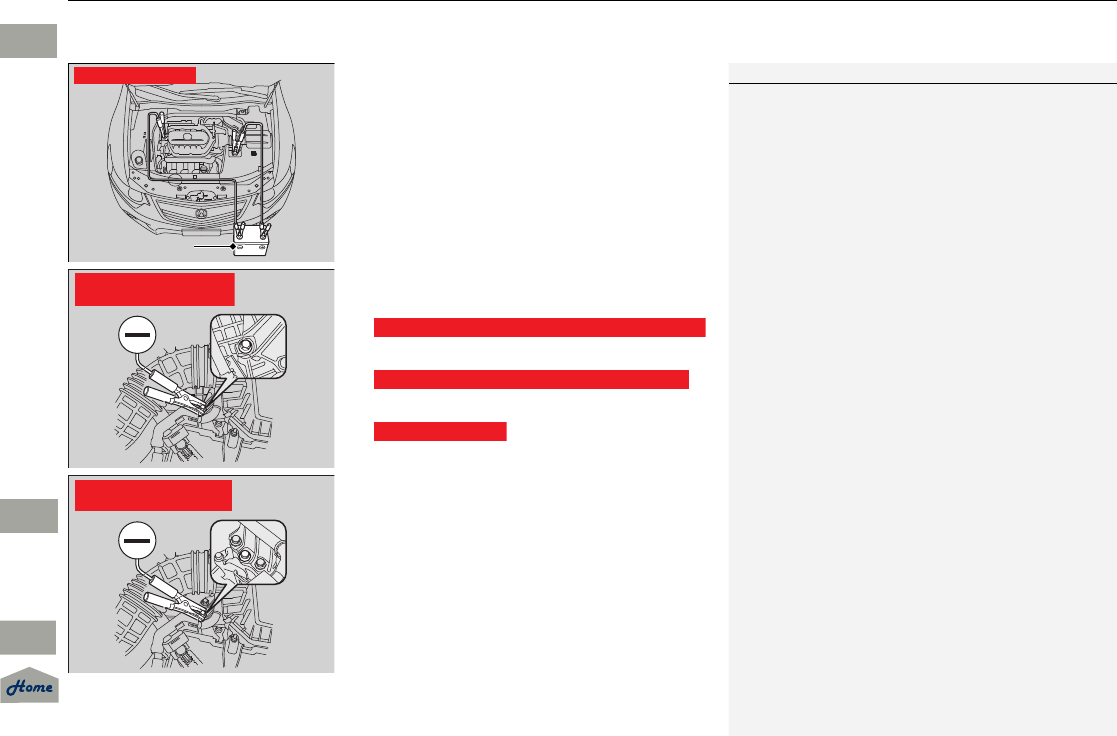 Home