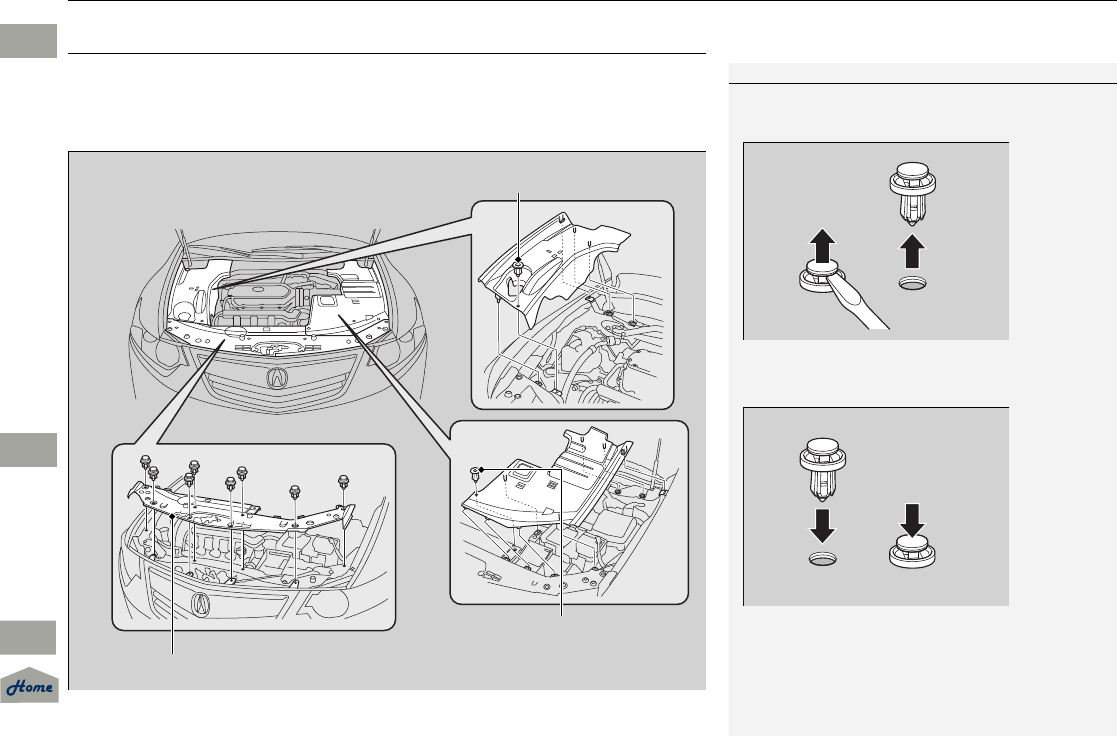 Home