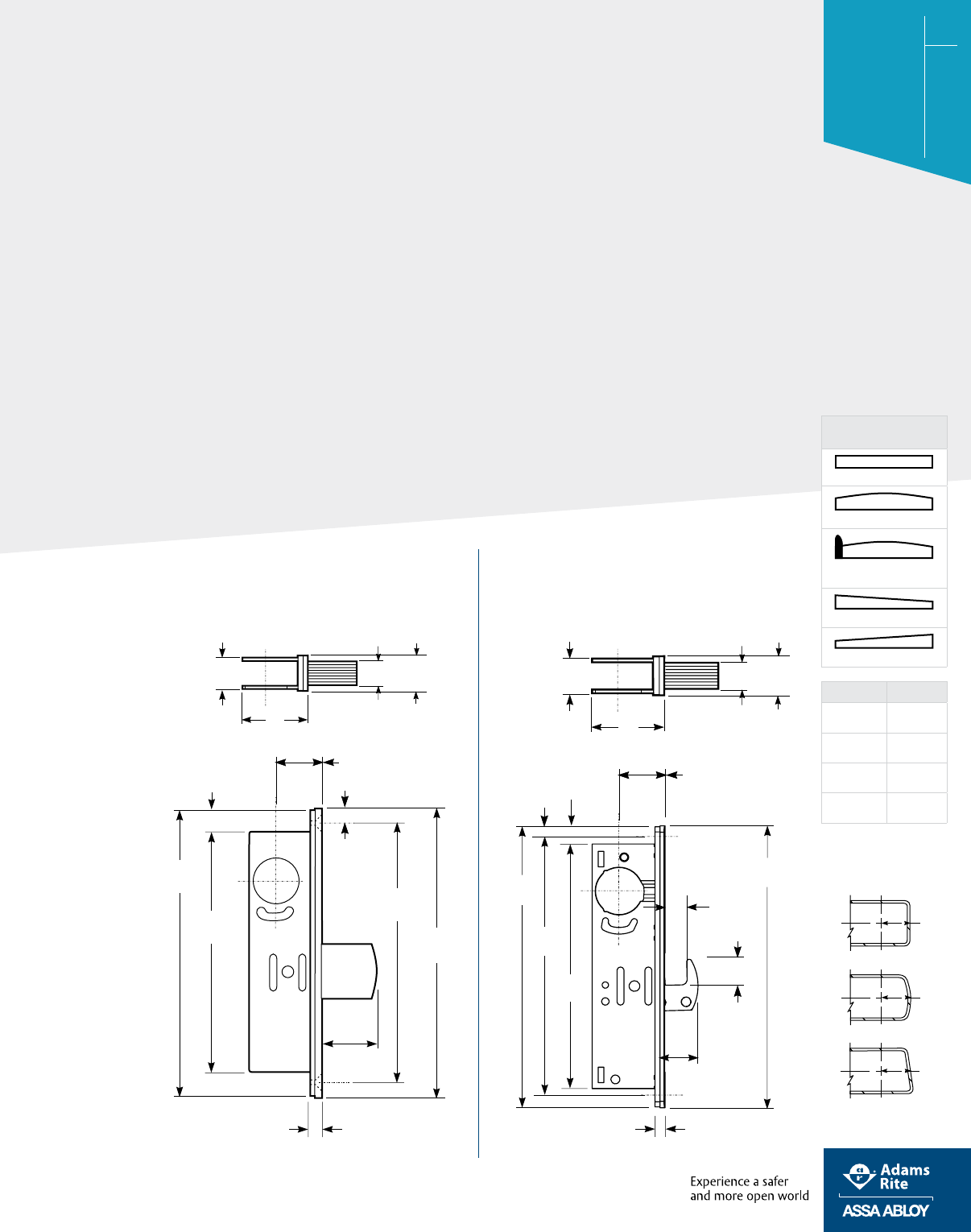 Experience a safer and more open world

Adams Rite

ASSA ABLOY