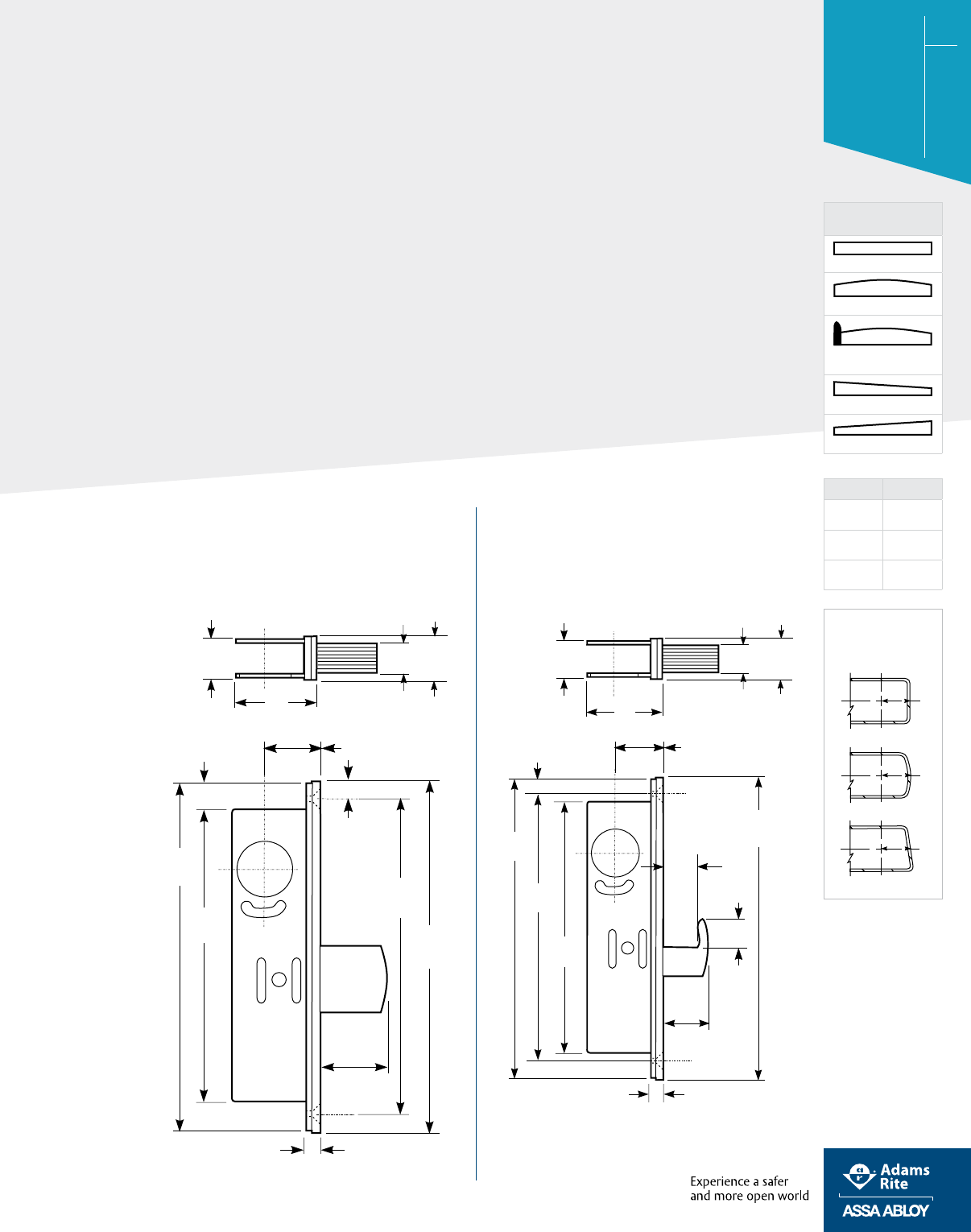 Experience a safer and more open world

Adams Rite

ASSA ABLOY