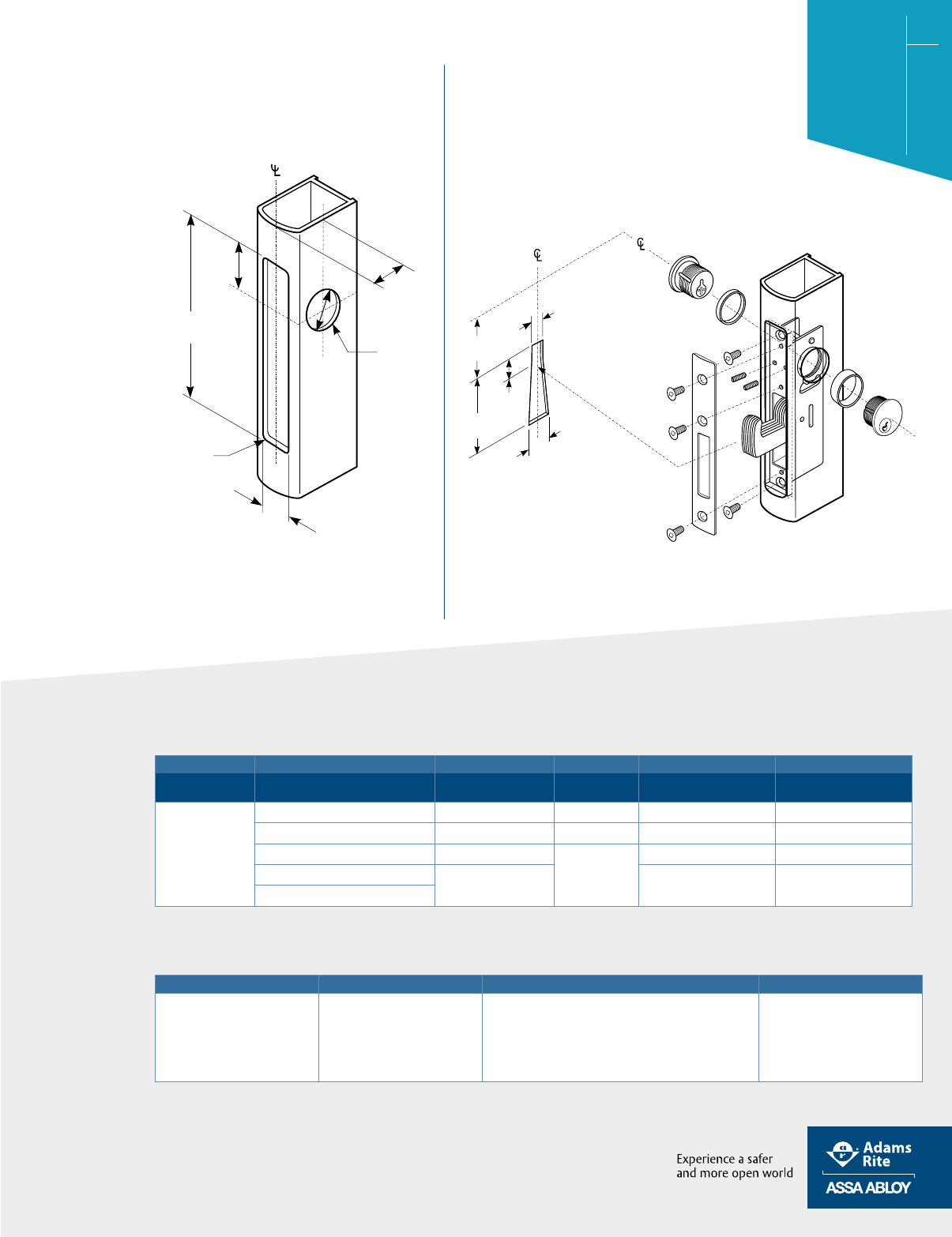 ℄

℄

℄

Experience a safer
and more open world

Adams
Rite

ASSA ABLOY