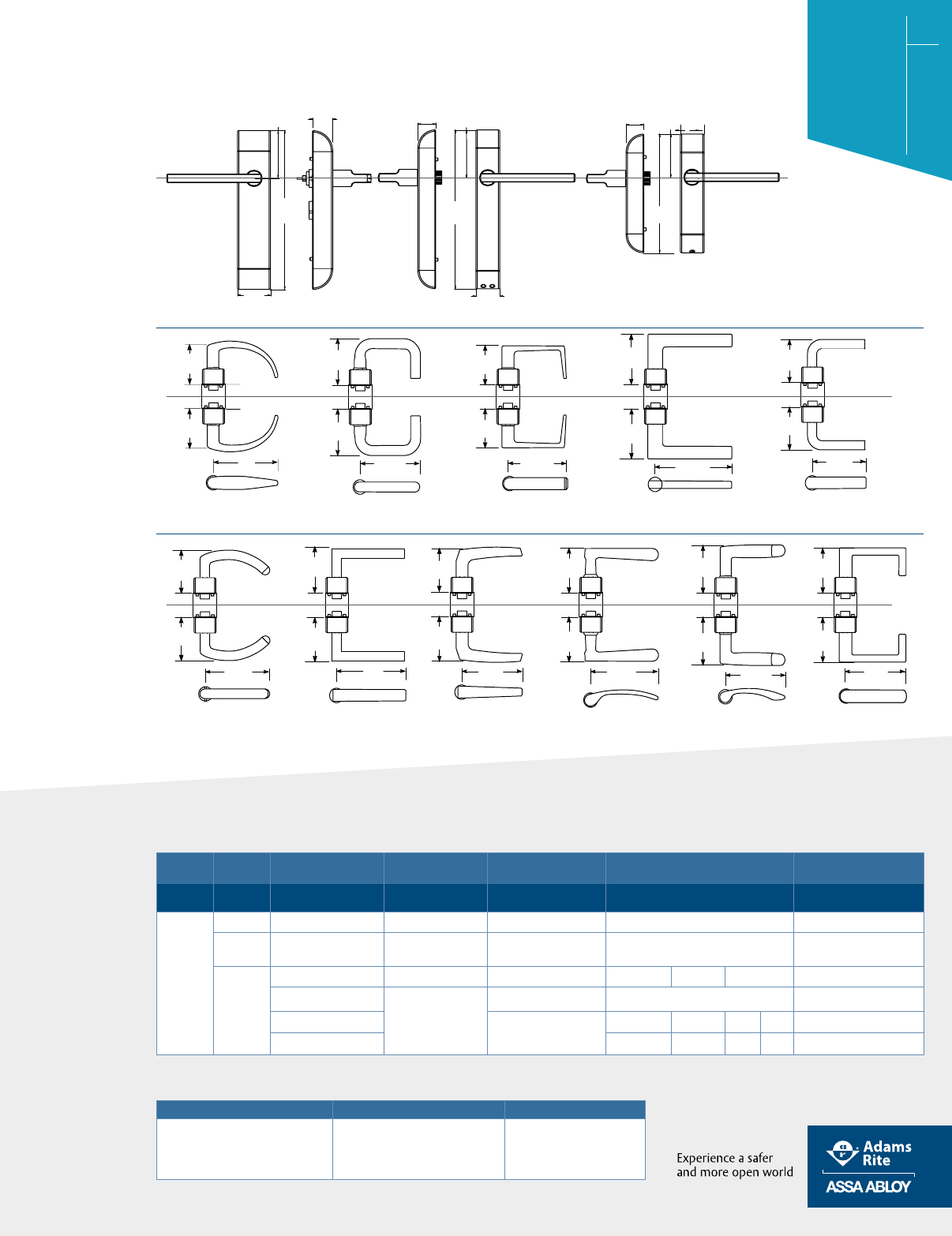 Experience a safer and more open world

Adams Rite

ASSA ABLOY