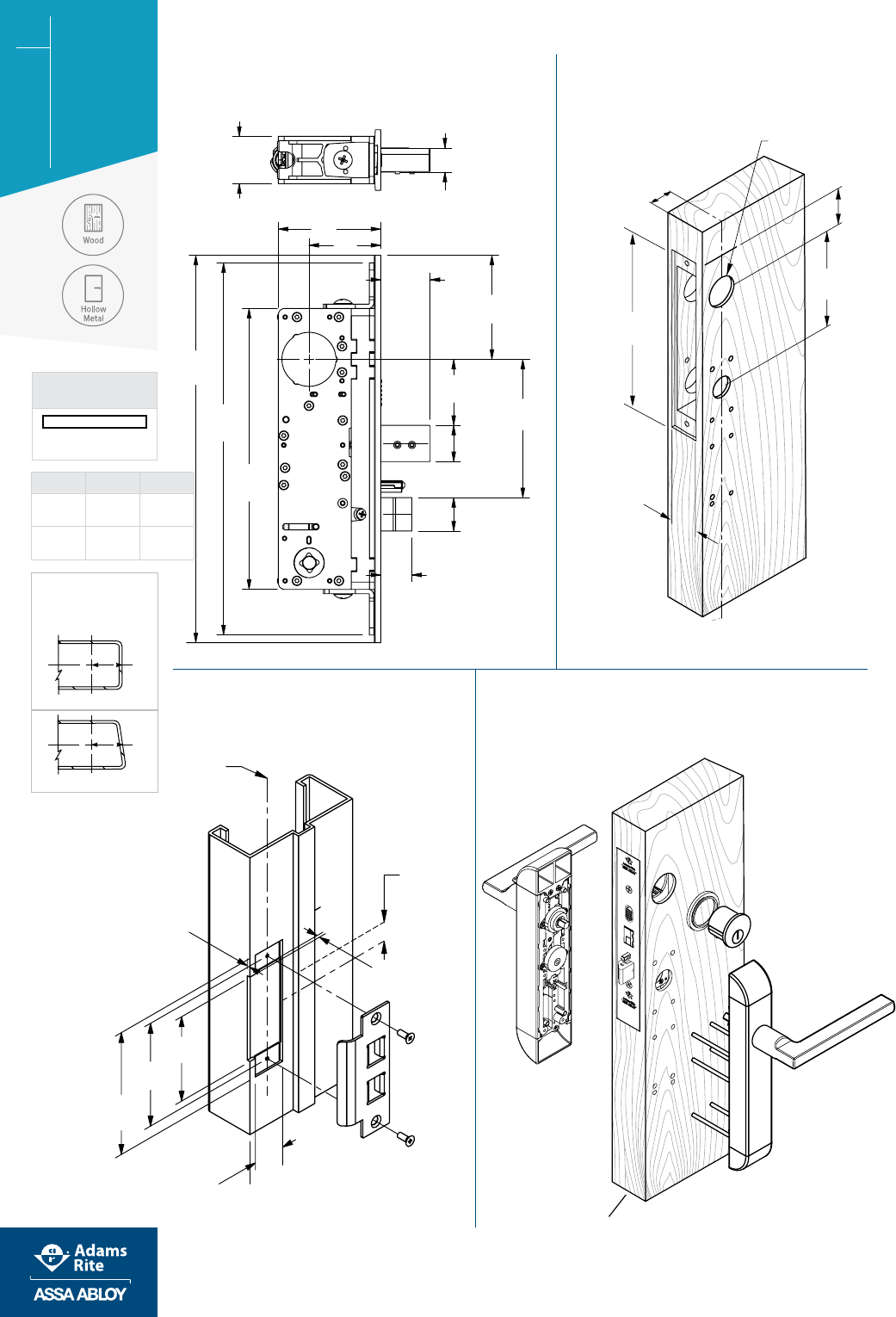 Wood

Hollow Metal

Adams Rite

ASSA ABLOY