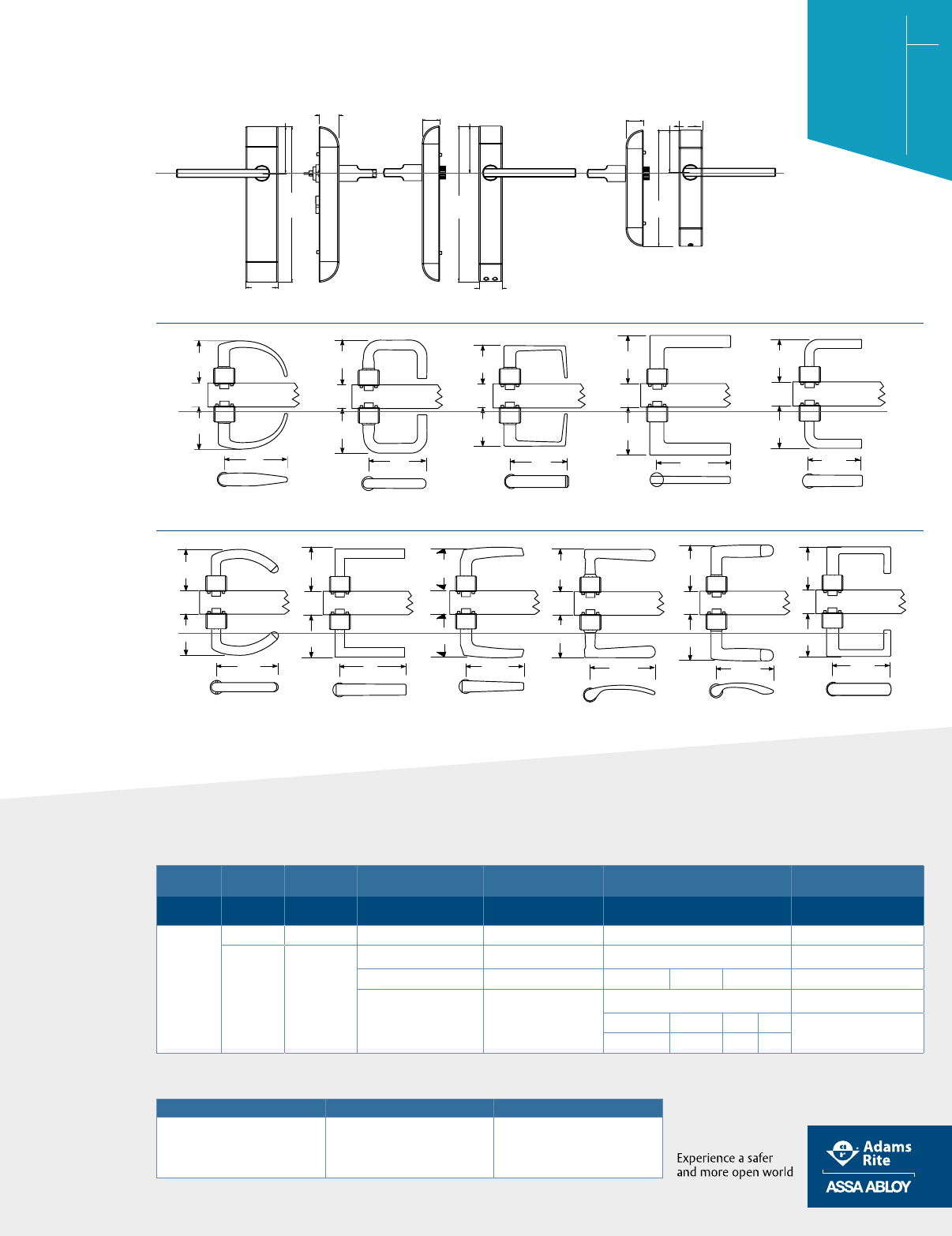 Experience a safer and more open world

Adams Rite

ASSA ABLOY