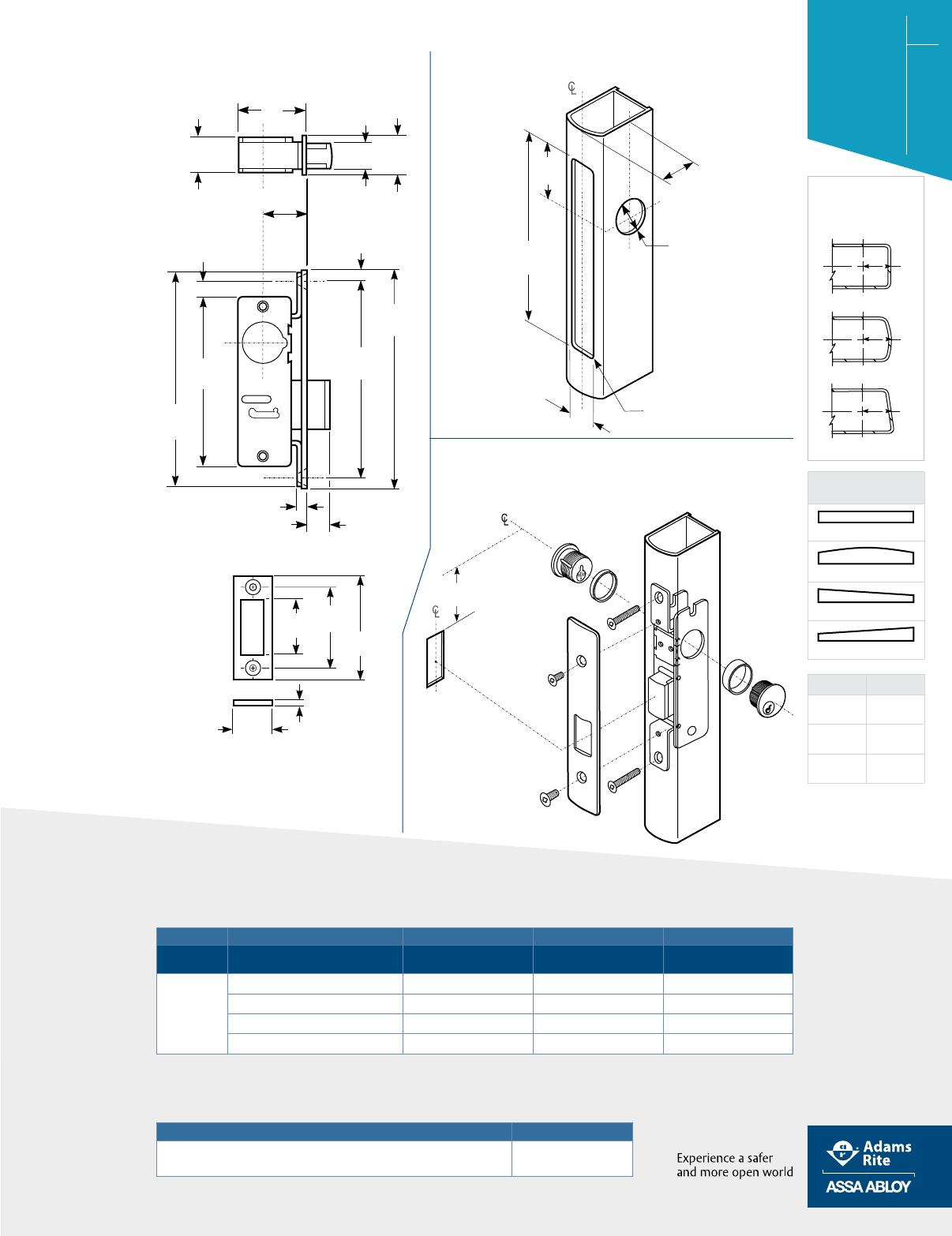 Experience a safer and more open world

Adams Rite

ASSA ABLOY