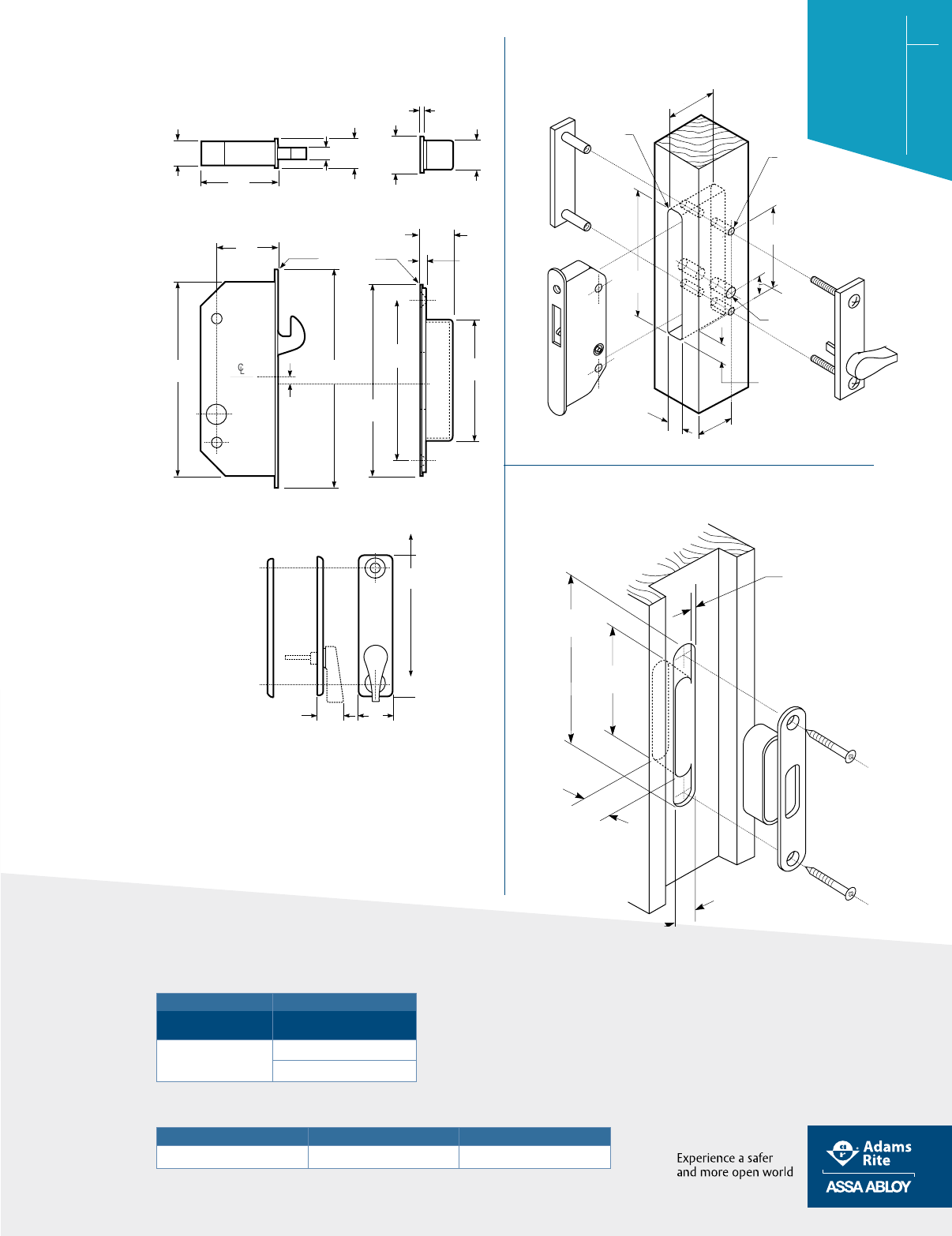 ℄

Experience a safer and more open world

Adams Rite

ASSA ABLOY