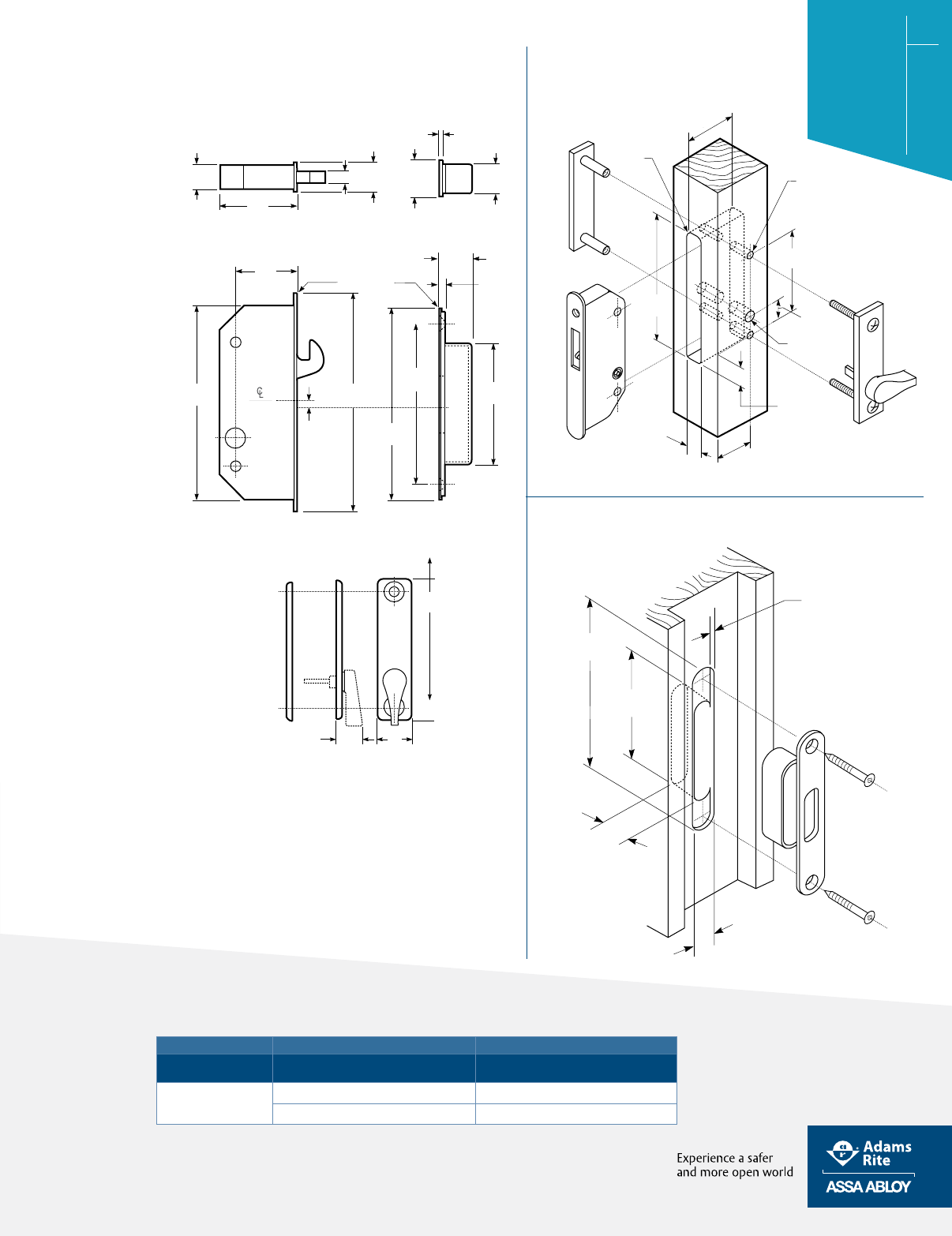 ℄

Experience a safer
and more open world

Adams
Rite
ASSA ABLOY