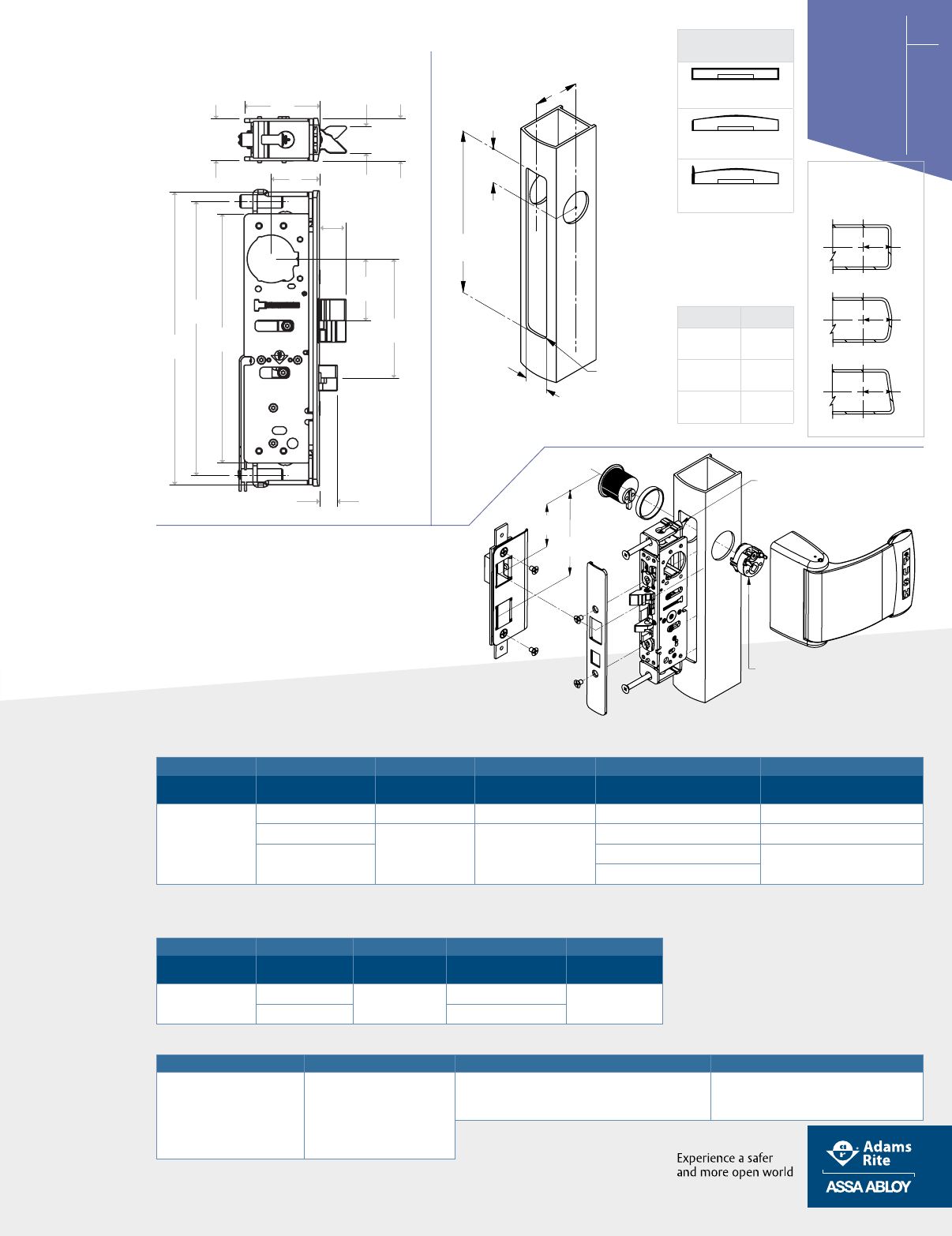 Experience a safer and more open world

Adams Rite

ASSA ABLOY