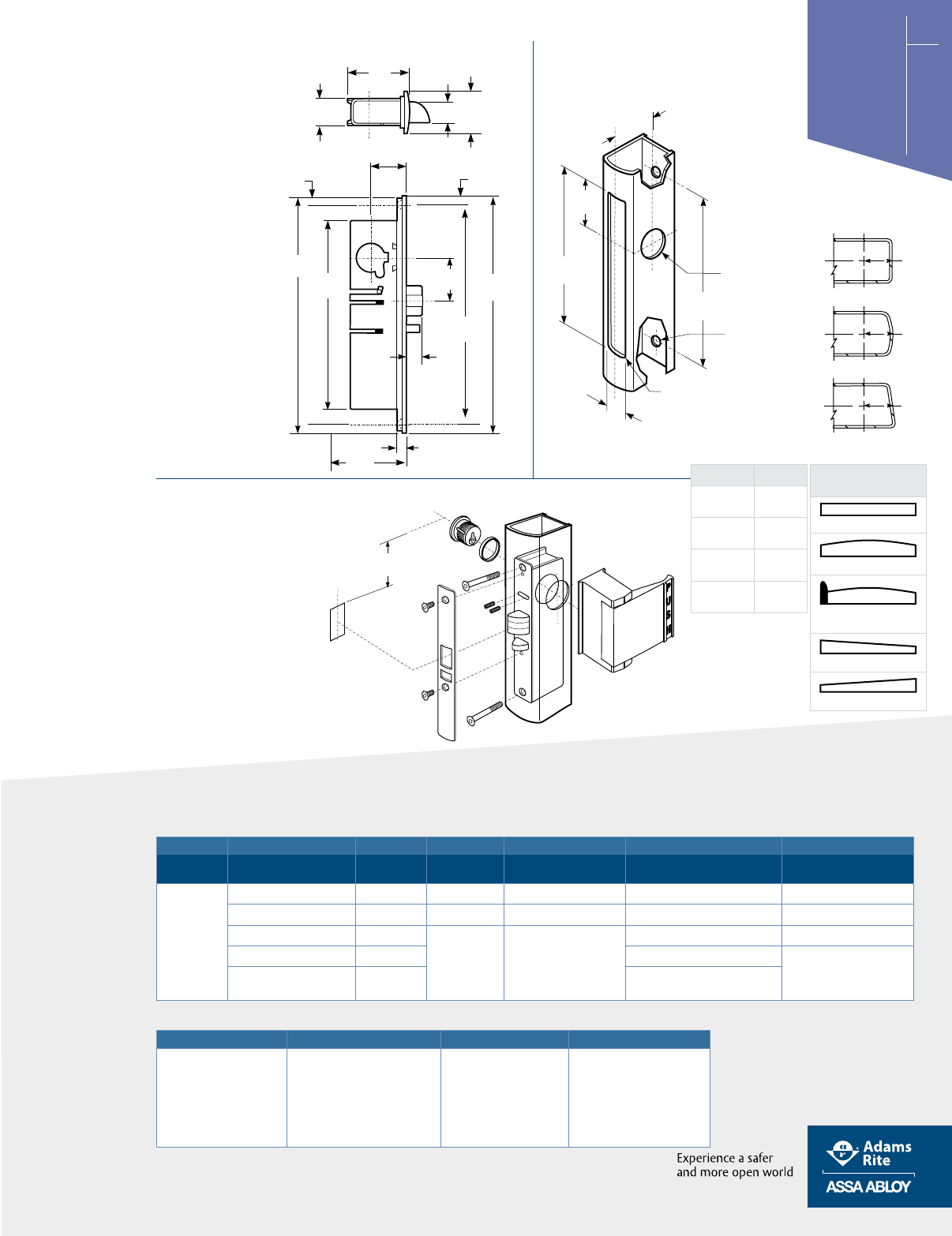 PUSH

Experience a safer and more open world

Adams Rite

ASSA ABLOY