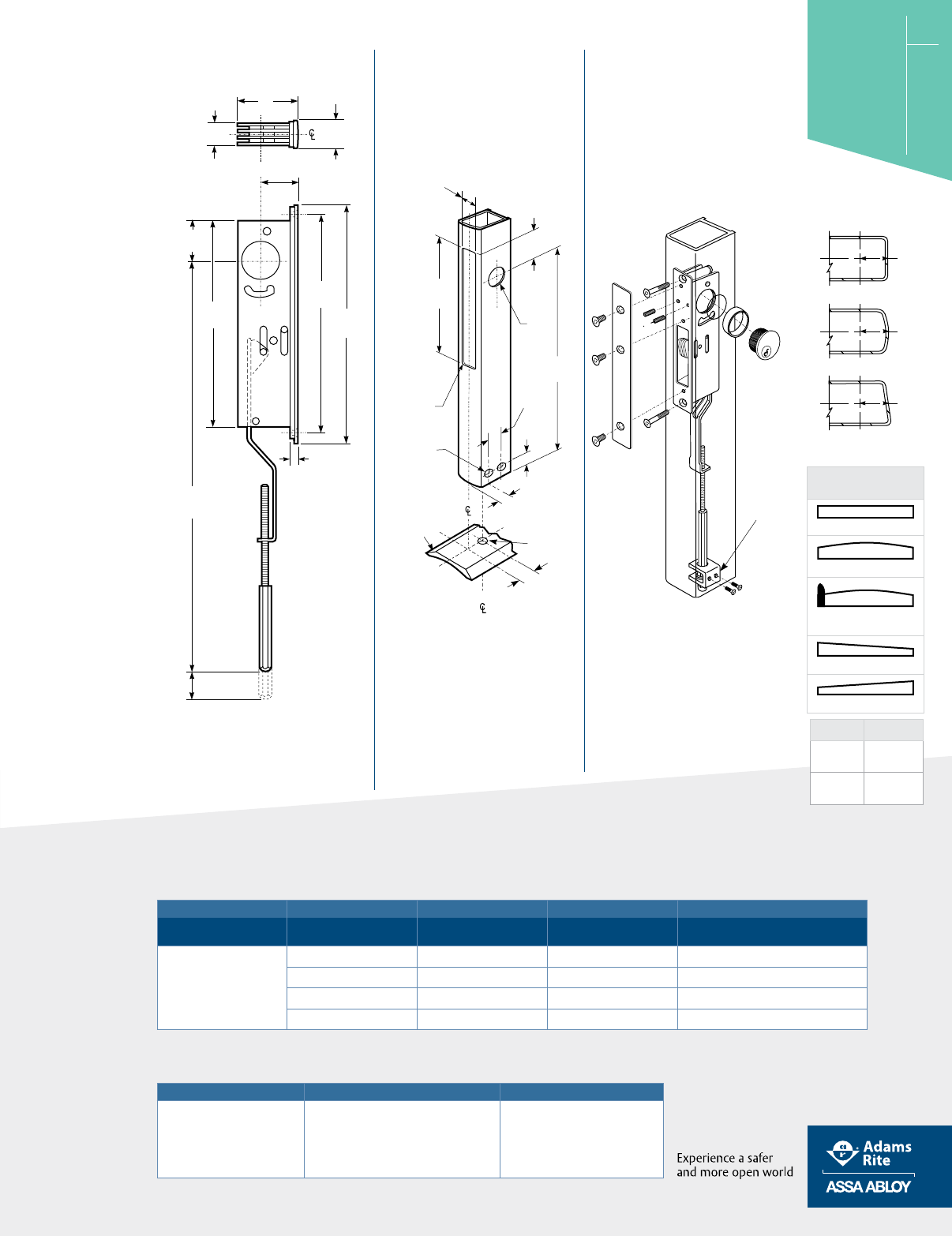 ℄

℄

℄

Experience a safer and more open world

Adams Rite

ASSA ABLOY