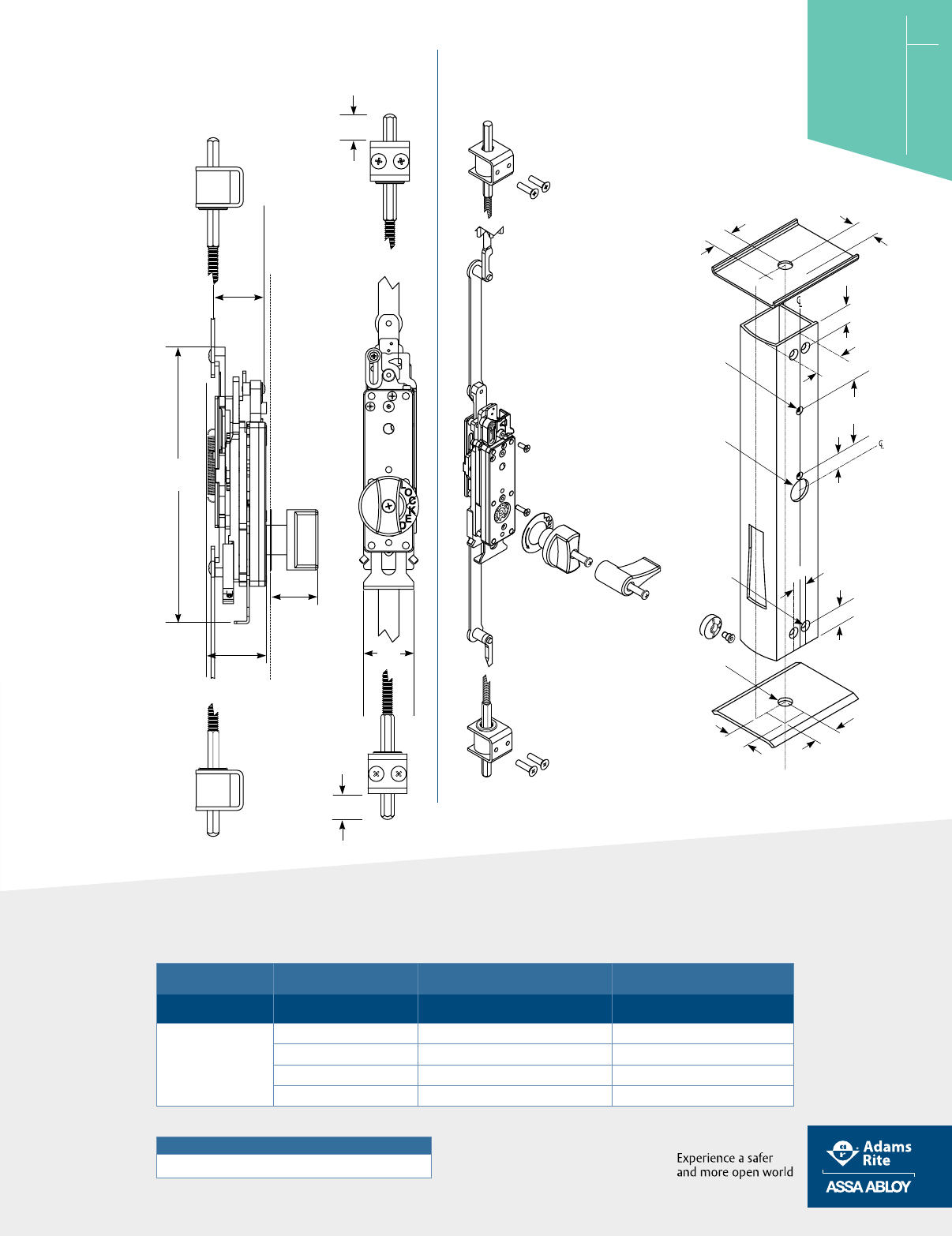 LOCKED

Experience a safer and more open world

Adams Rite

ASSA ABLOY