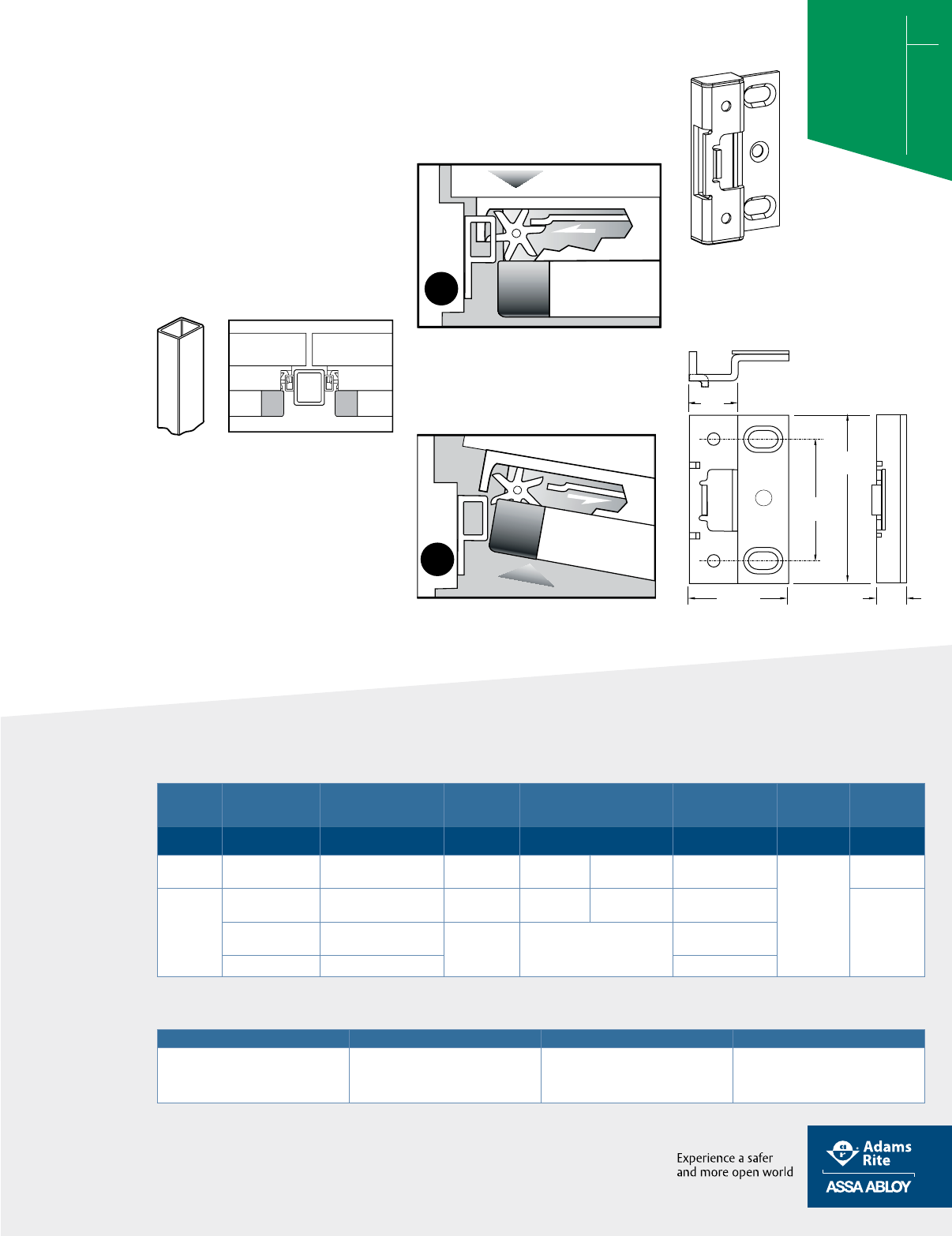 Experience a safer
and more open world

Adams
Rite

ASSA ABLOY