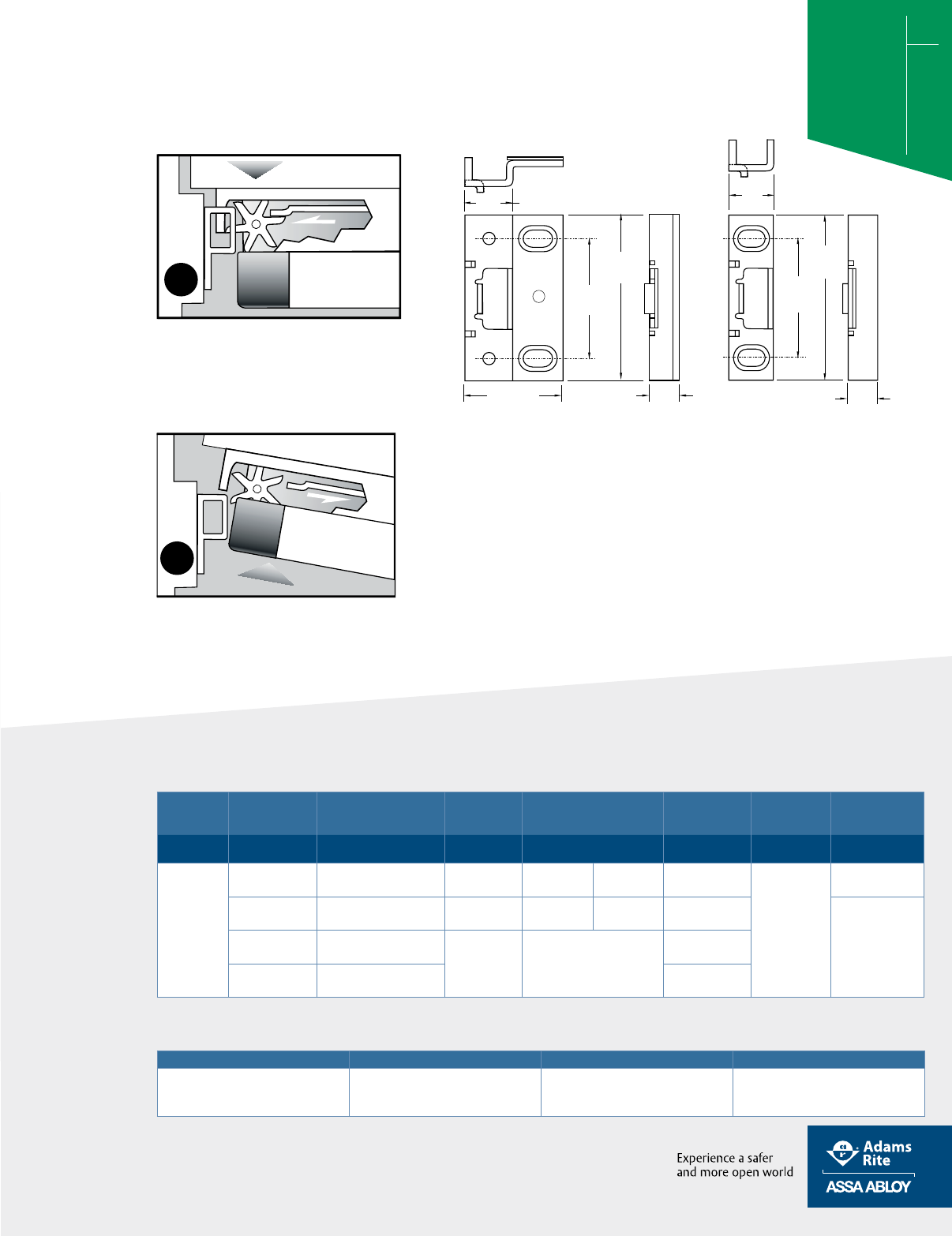 Experience a safer and more open world

Adams Rite

ASSA ABLOY