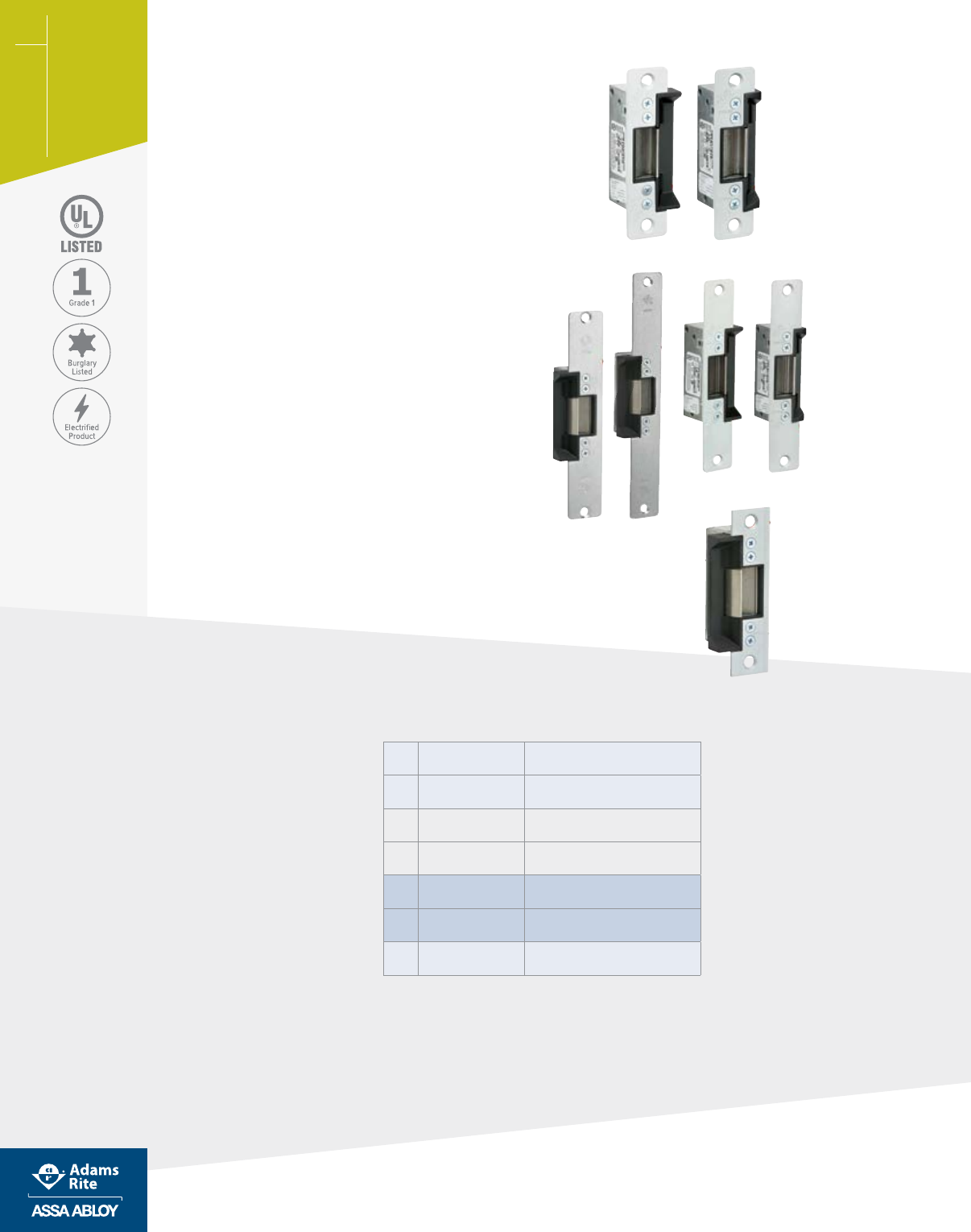 UL
LISTED

1
Grade 1

Burglary Listed

Electrified Product

Adams Rite
ASSA ABLOY