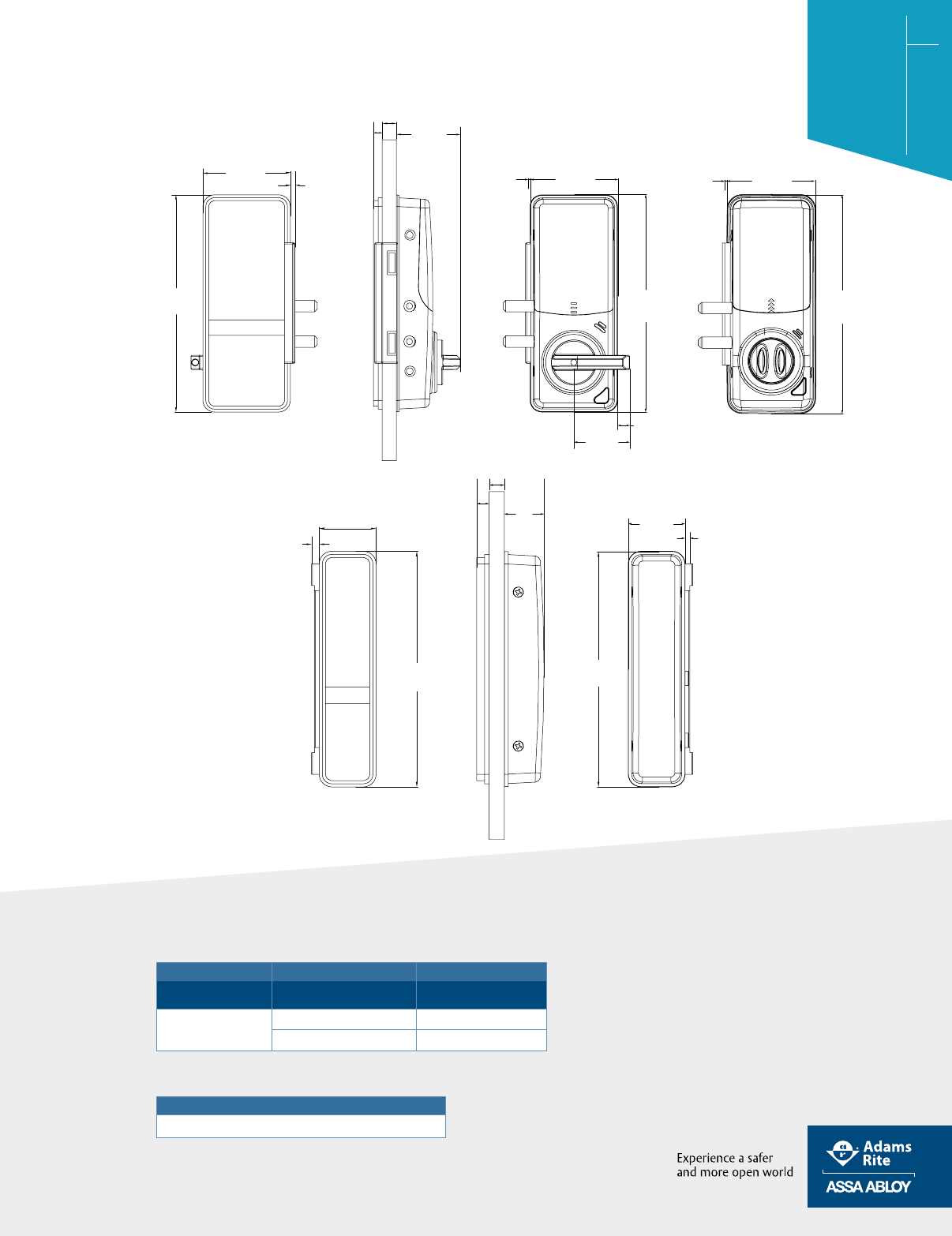 Experience a safer and more open world

Adams Rite
ASSA ABLOY