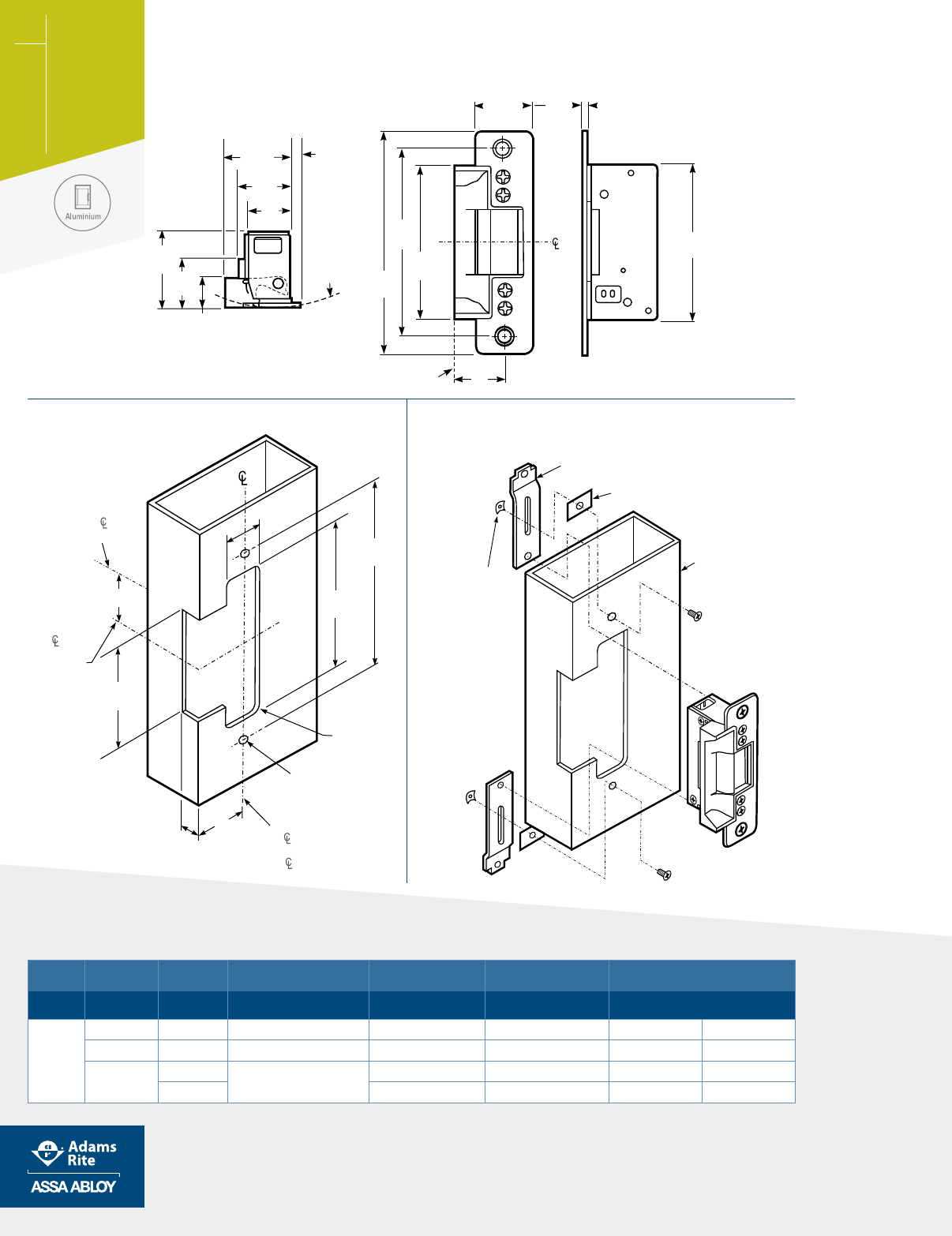 Aluminium

℄

℄

℄

℄

℄

℄

Adams Rite

ASSA ABLOY