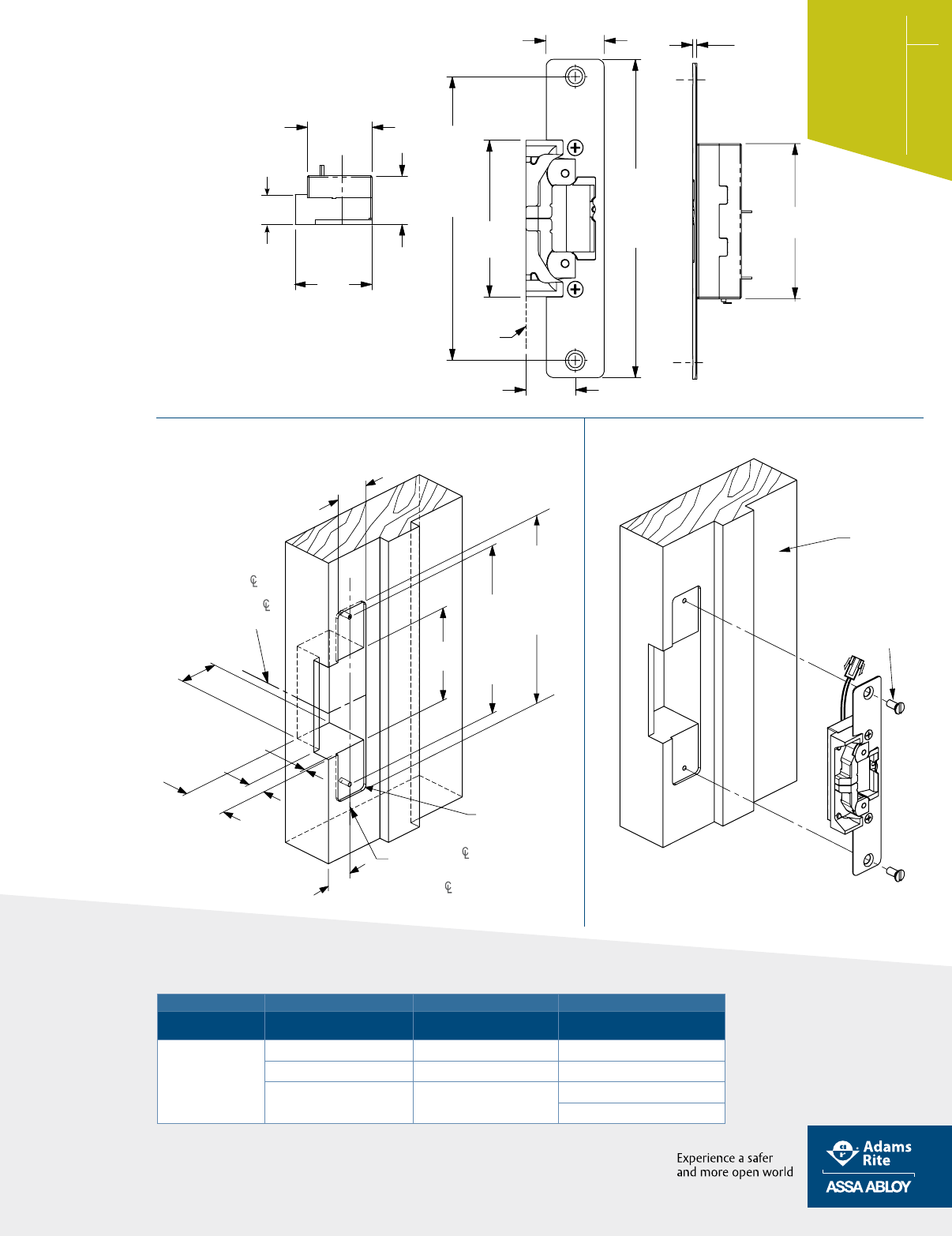 Experience a safer and more open world

Adams Rite
ASSA ABLOY