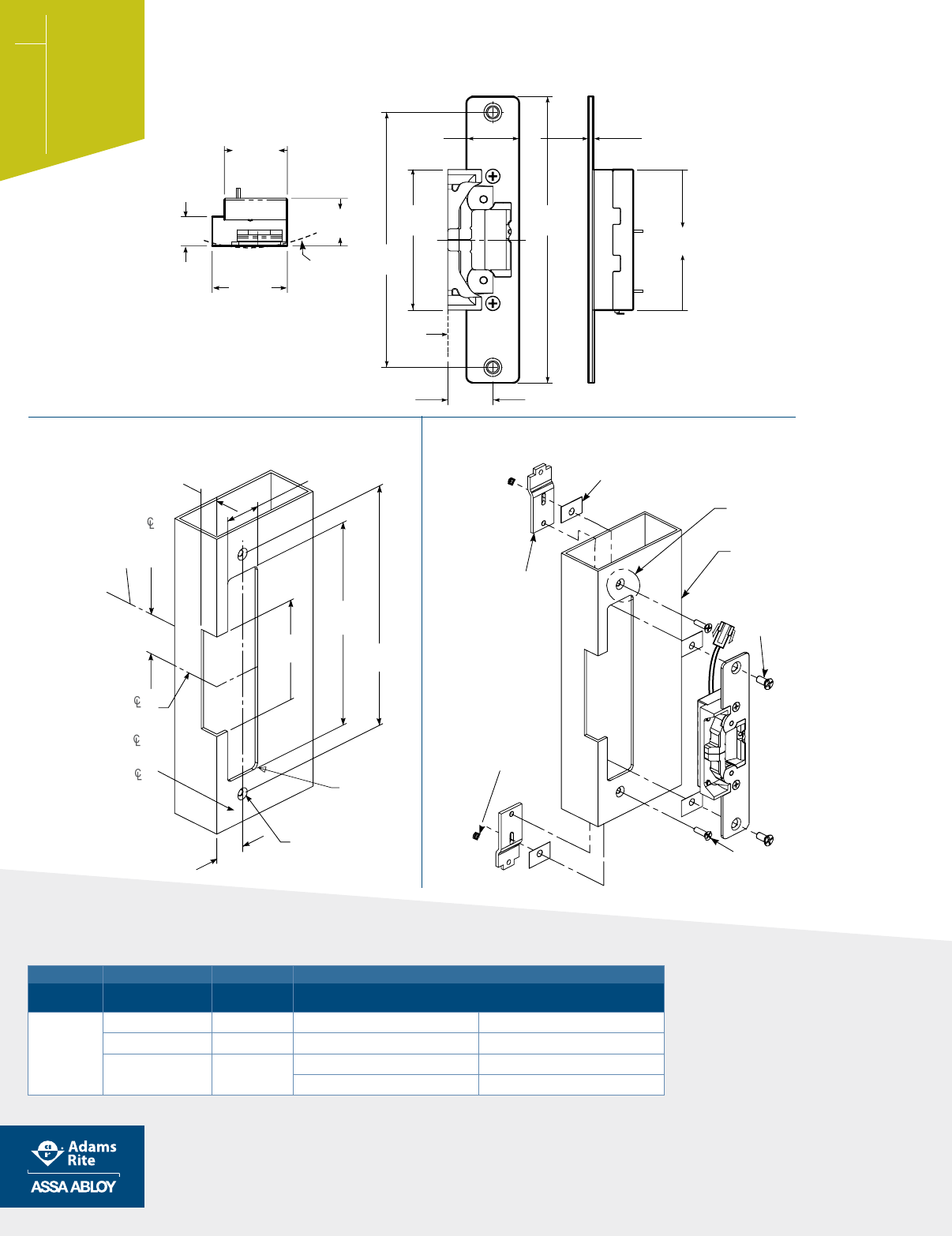 ℄

℄

℄

℄

Adams Rite
ASSA ABLOY