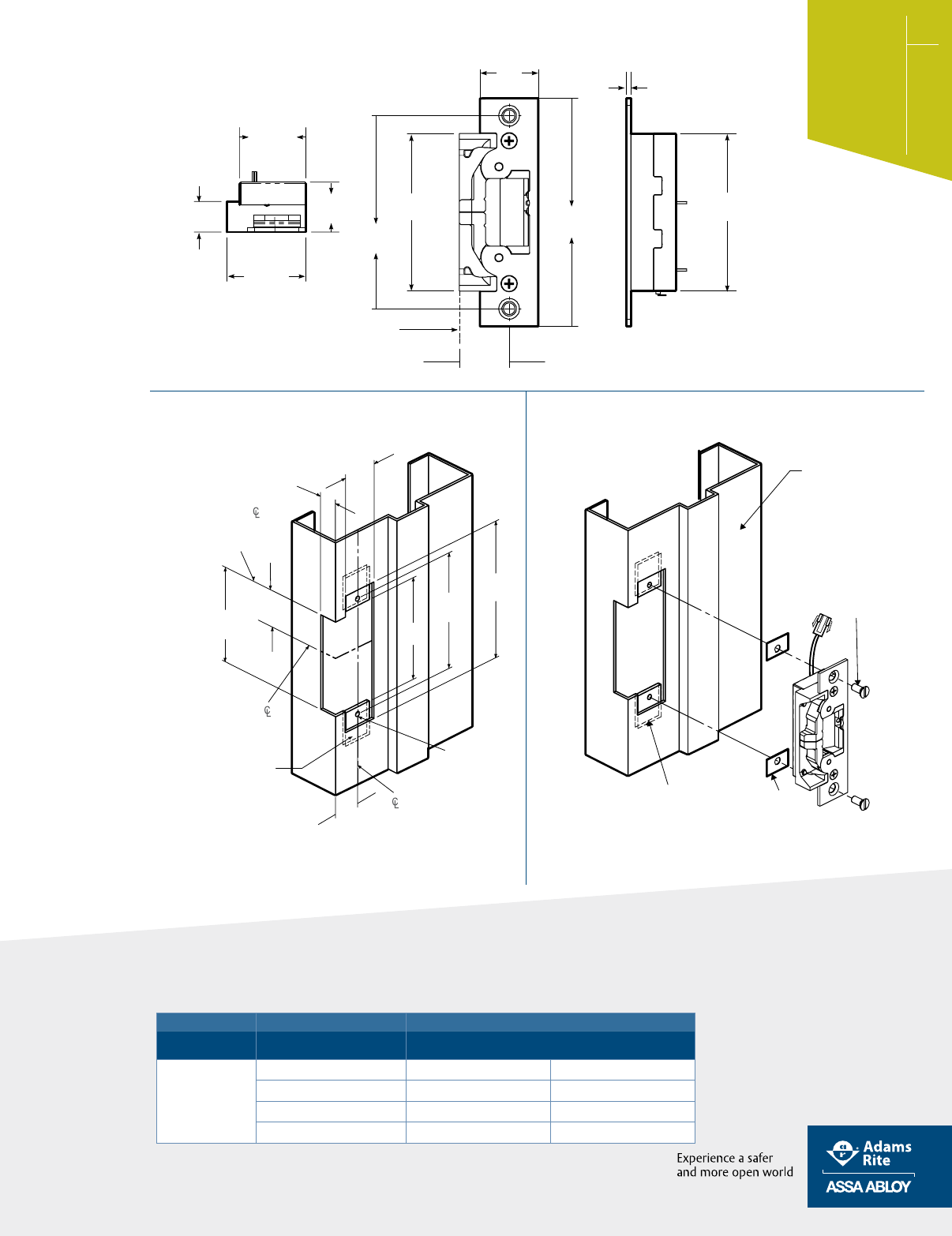 ℄

℄

℄

Experience a safer and more open world

Adams Rite

ASSA ABLOY