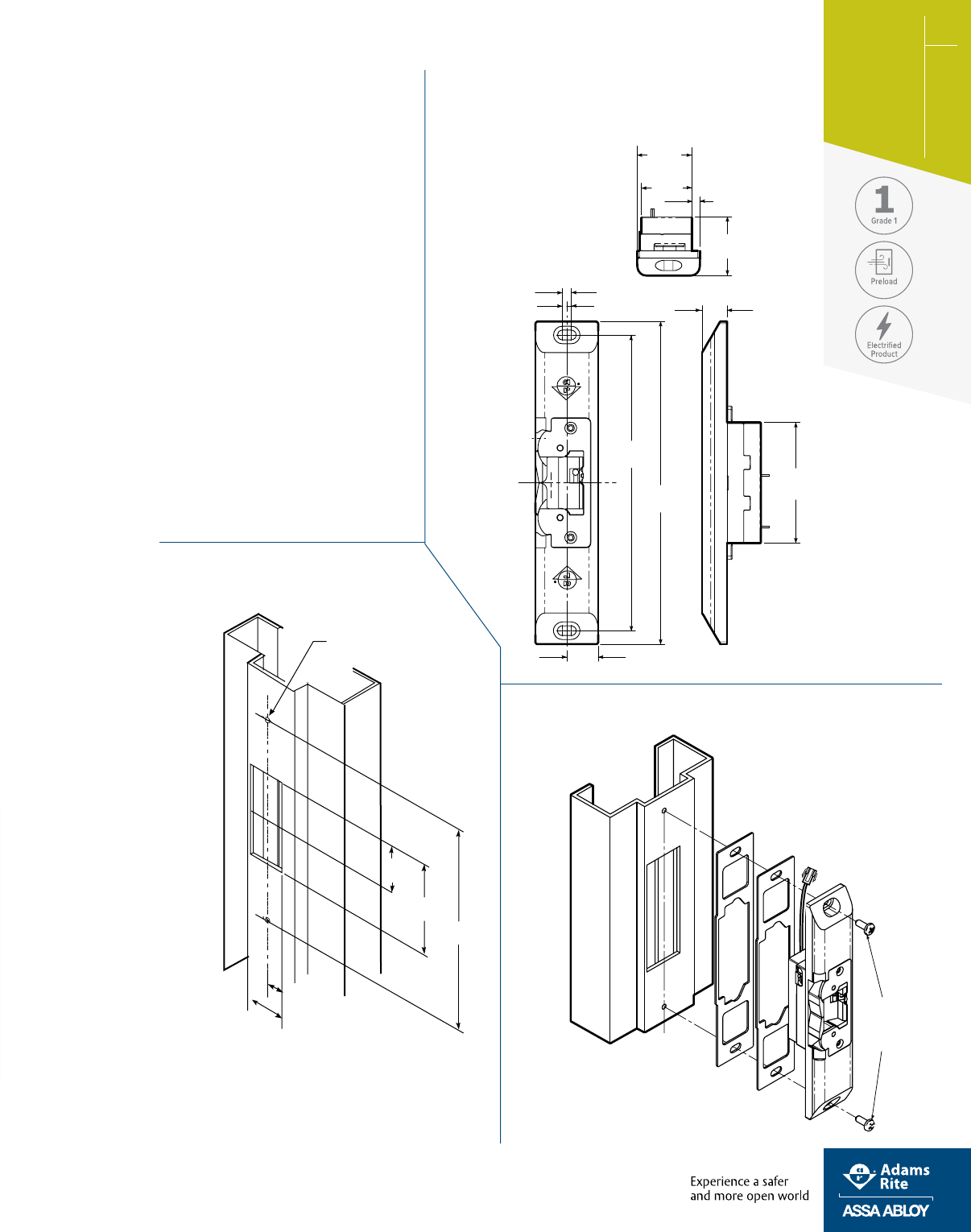 1
Grade 1

Preload

Electrified Product

Experience a safer and more open world

Adams Rite
ASSA ABLOY