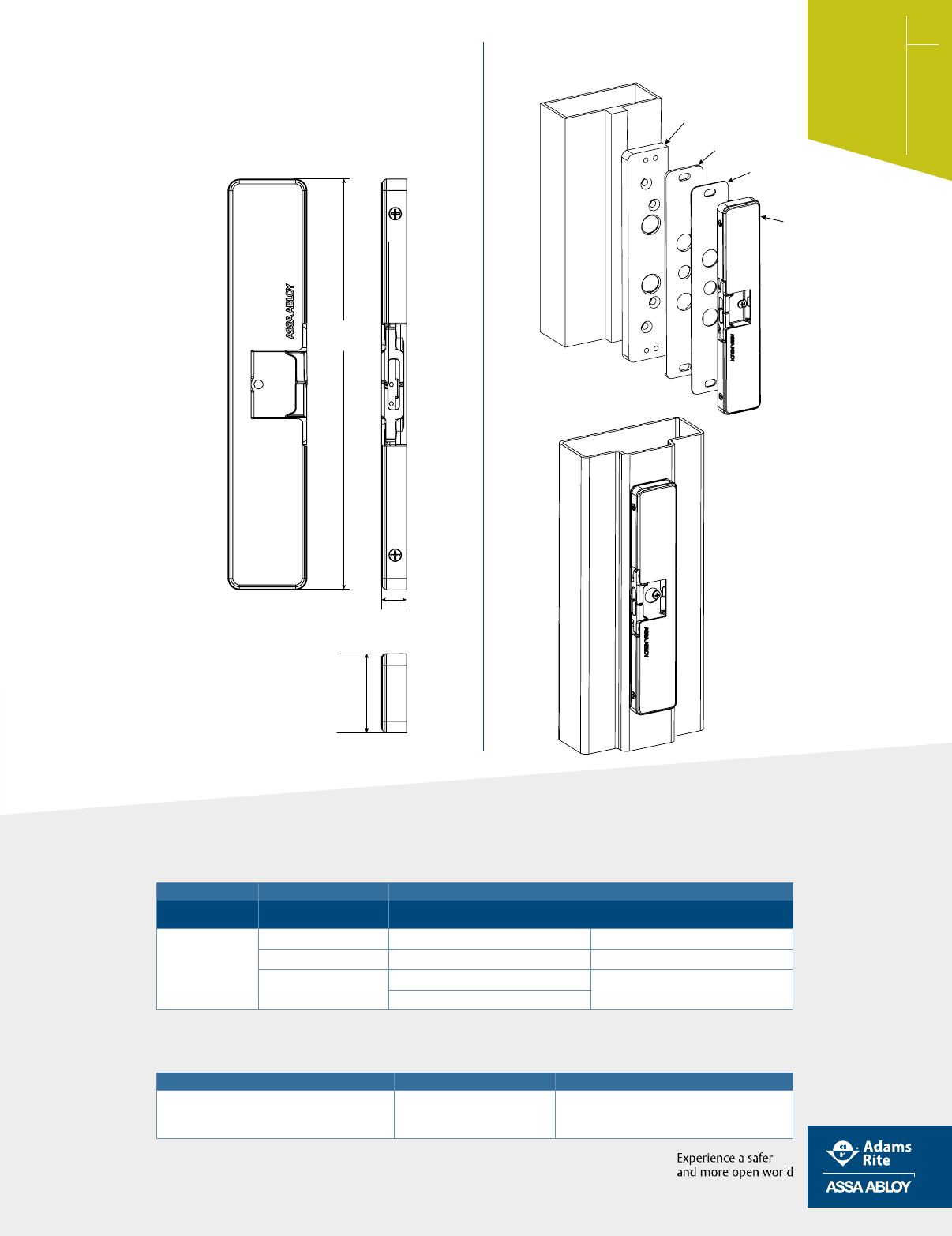 ASSA ABLOY

ASSA ABLOY

ASSA ABLOY

Experience a safer and more open world

Adams Rite

ASSA ABLOY