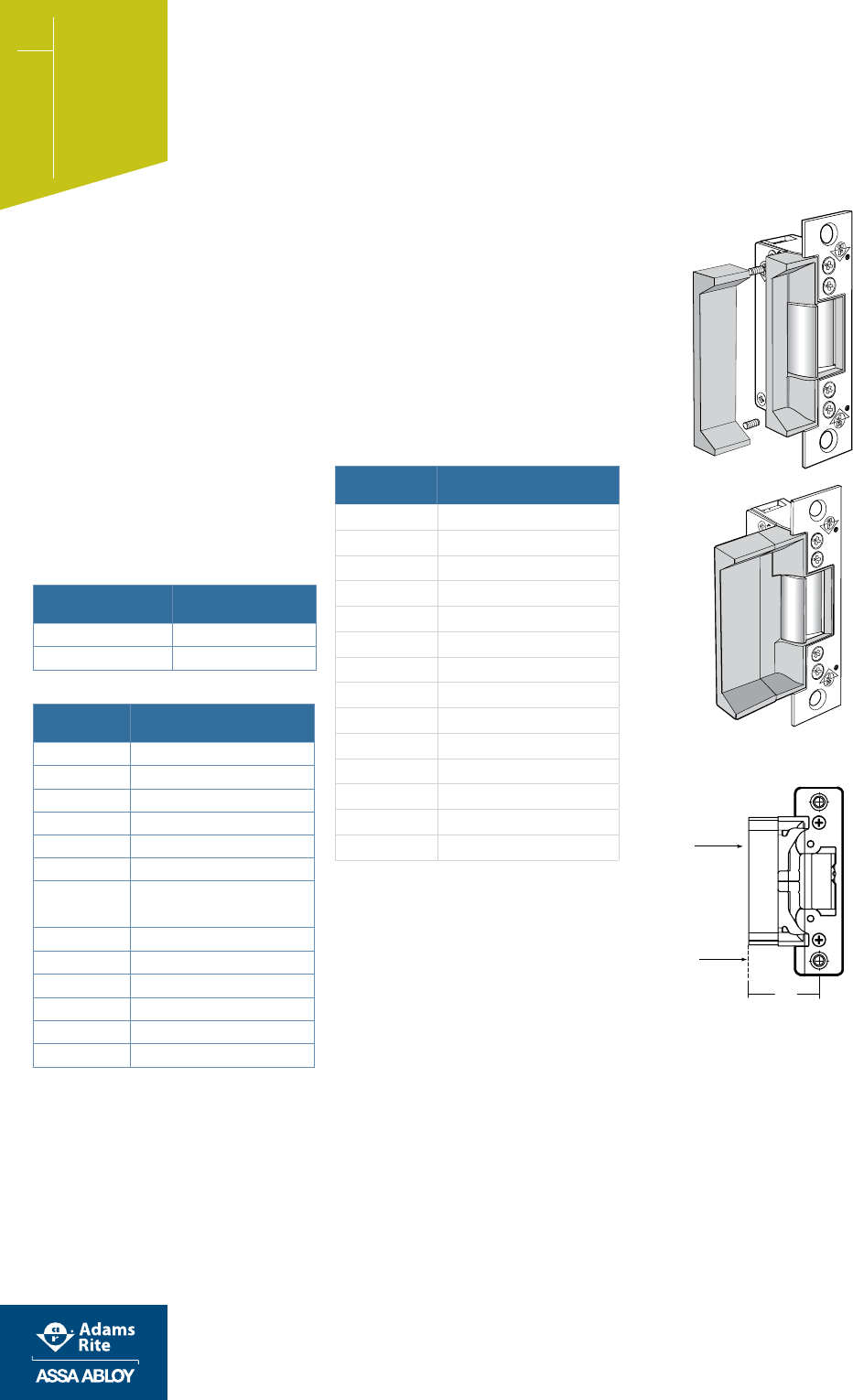 Adams Rite
ASSA ABLOY