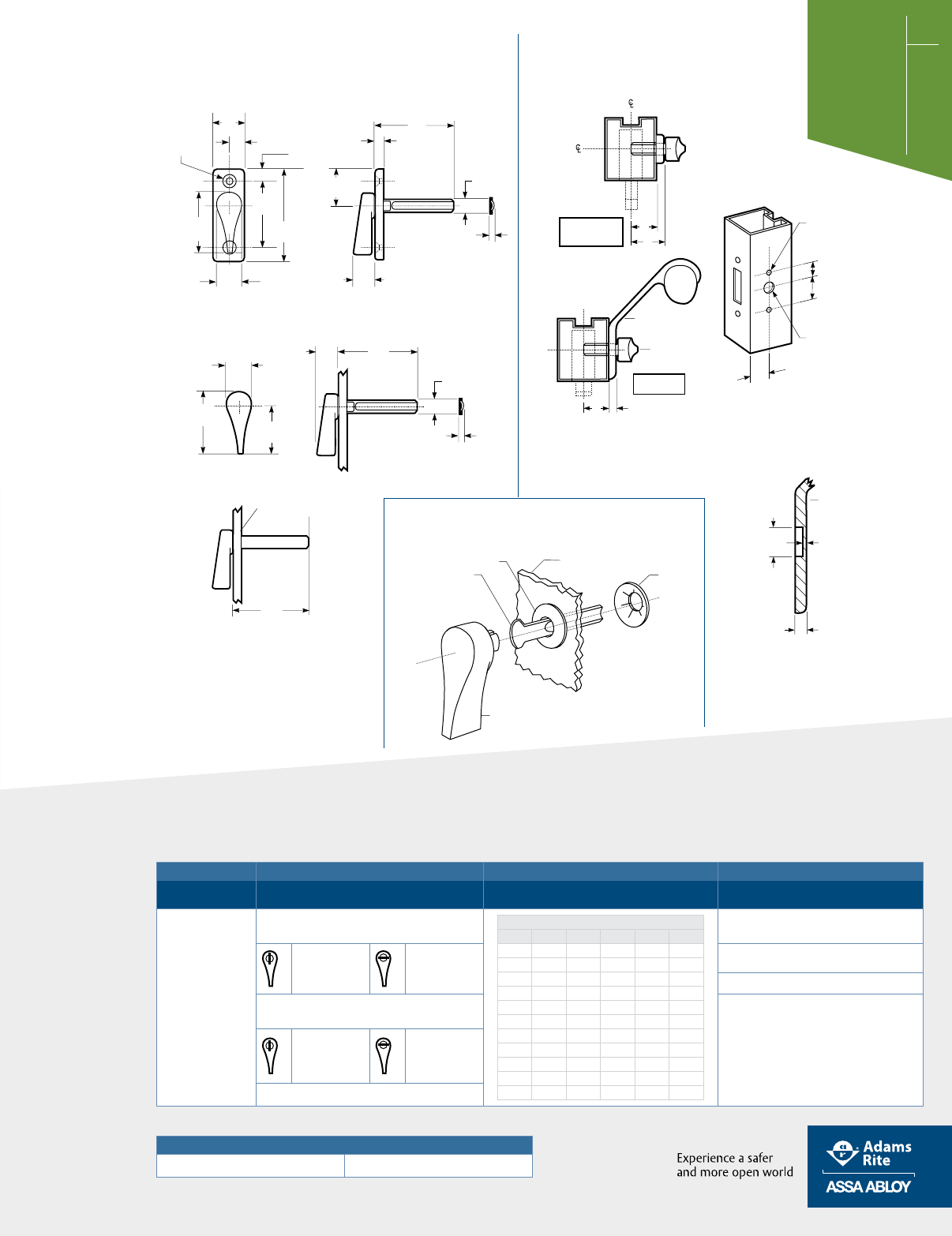 Experience a safer and more open world

Adams Rite

ASSA ABLOY