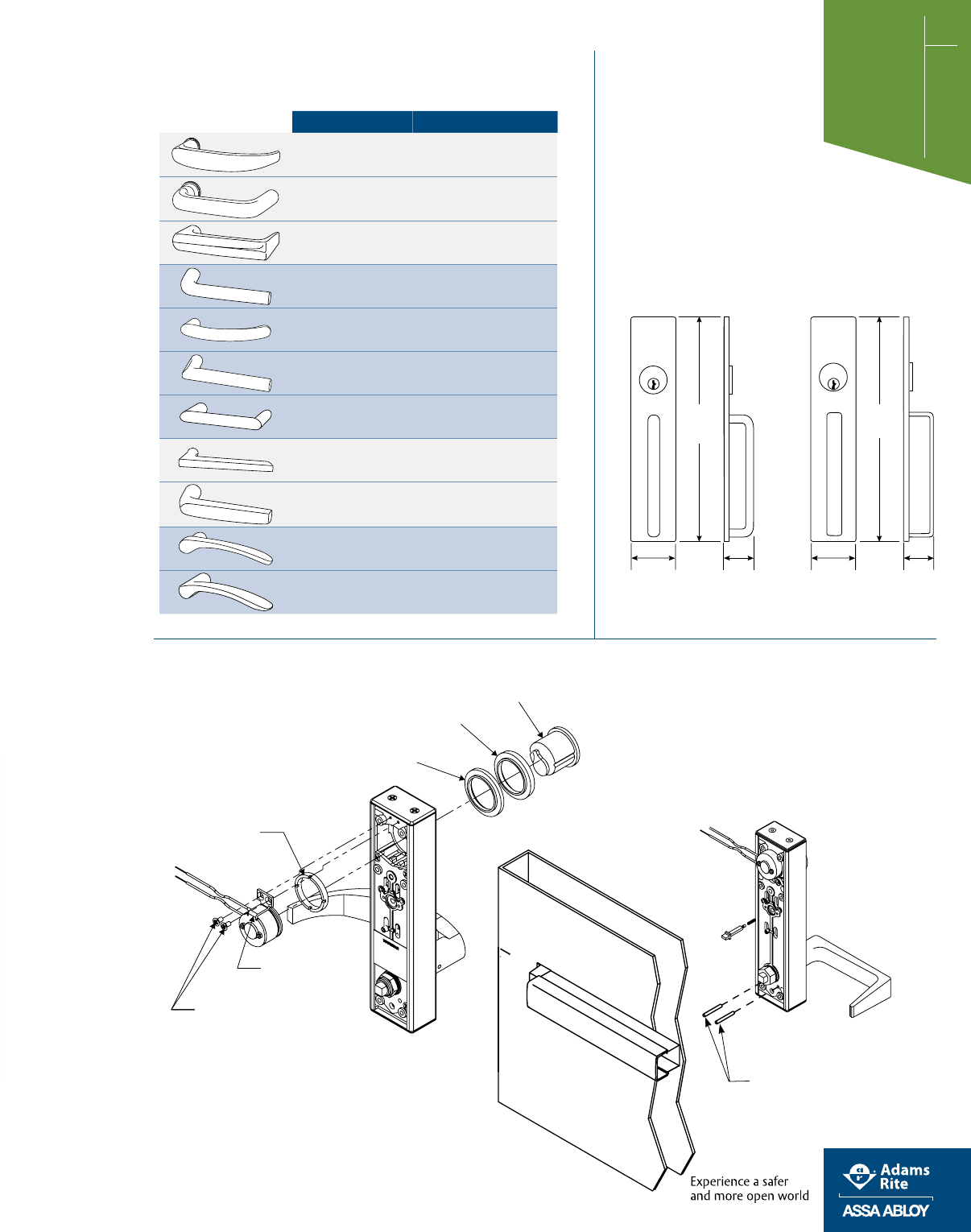 Experience a safer and more open world

Adams Rite
ASSA ABLOY