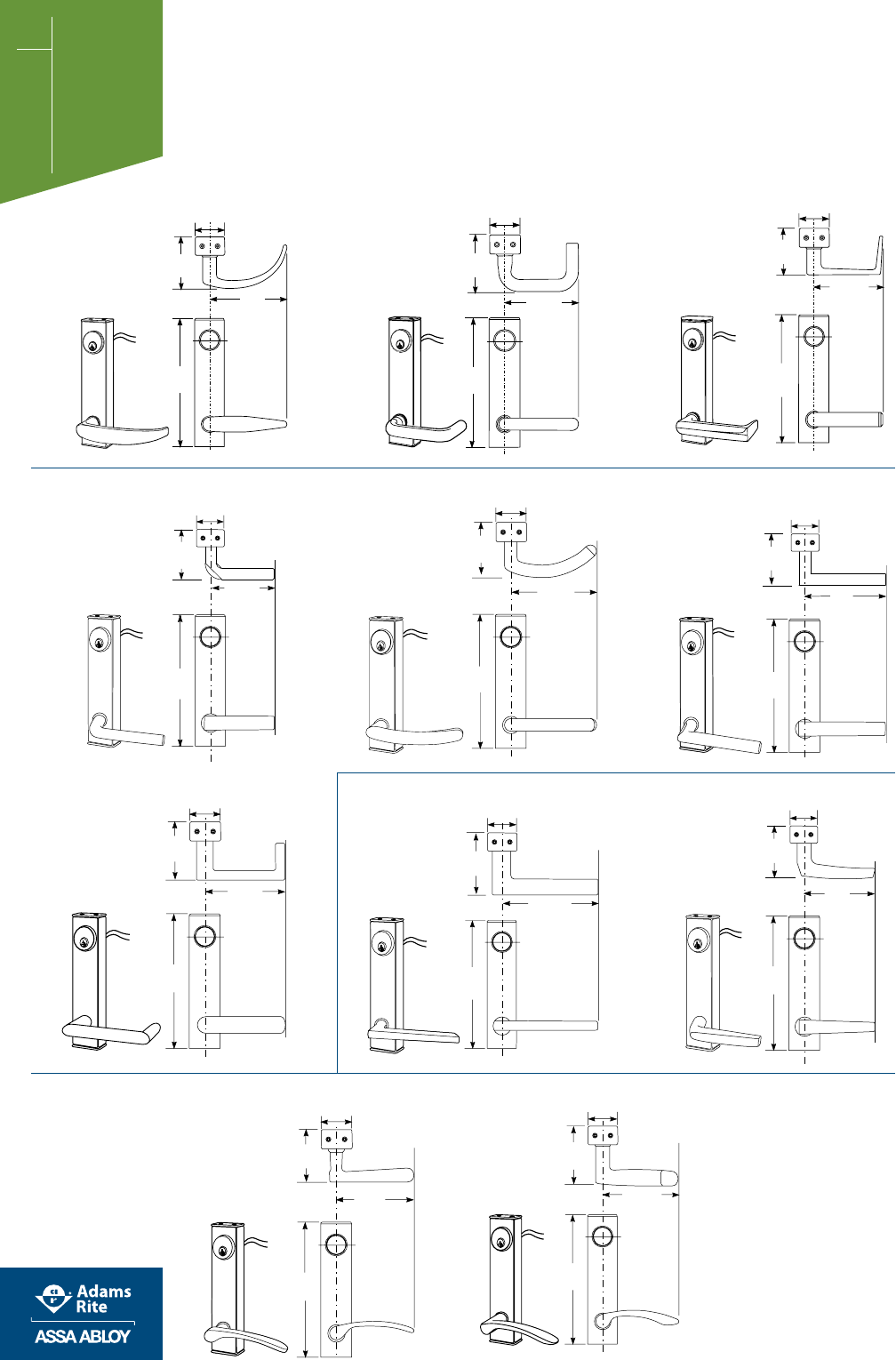 Adams Rite
ASSA ABLOY