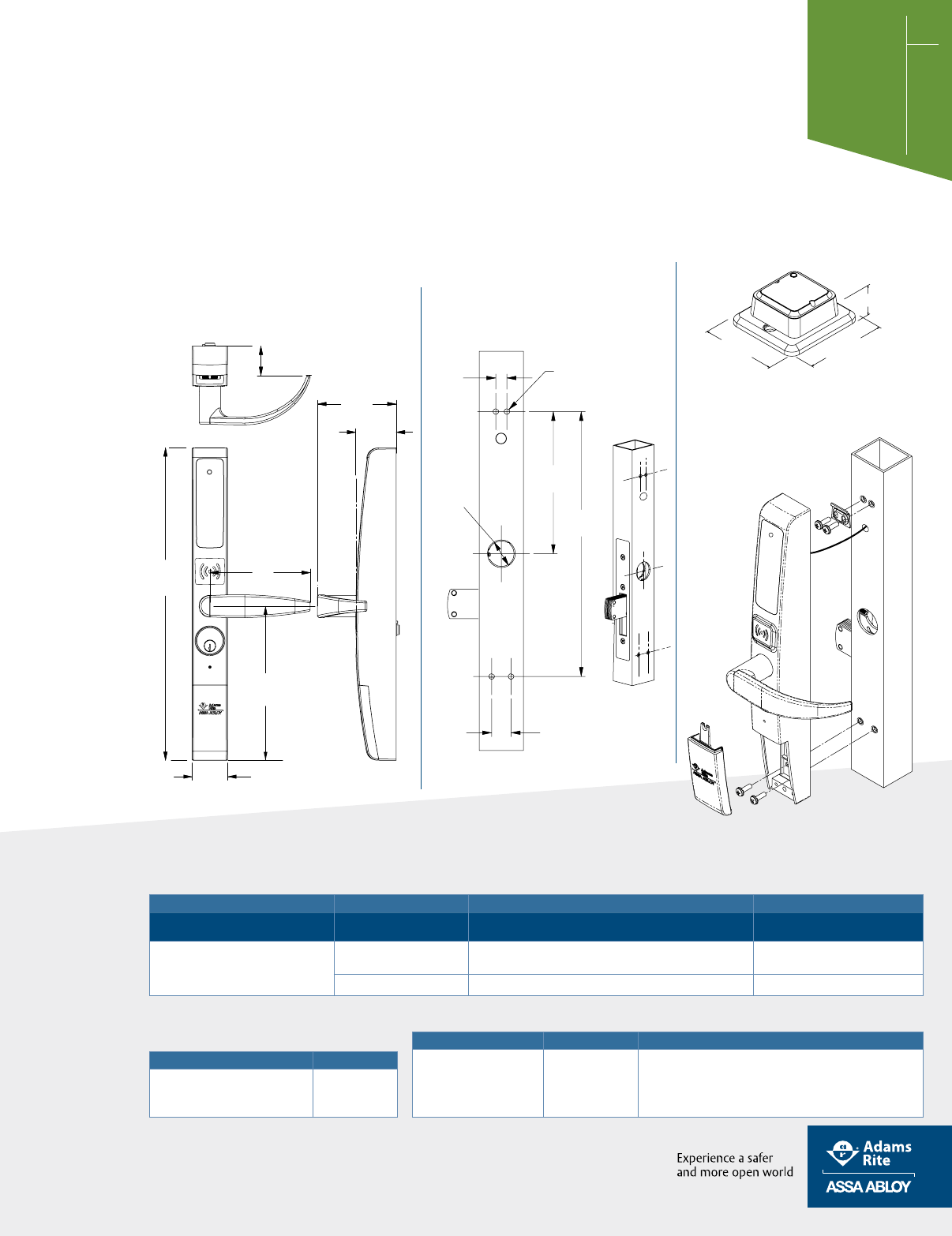 Adams Rite
ASSA ABLOY

Experience a safer and more open world

Adams Rite
ASSA ABLOY