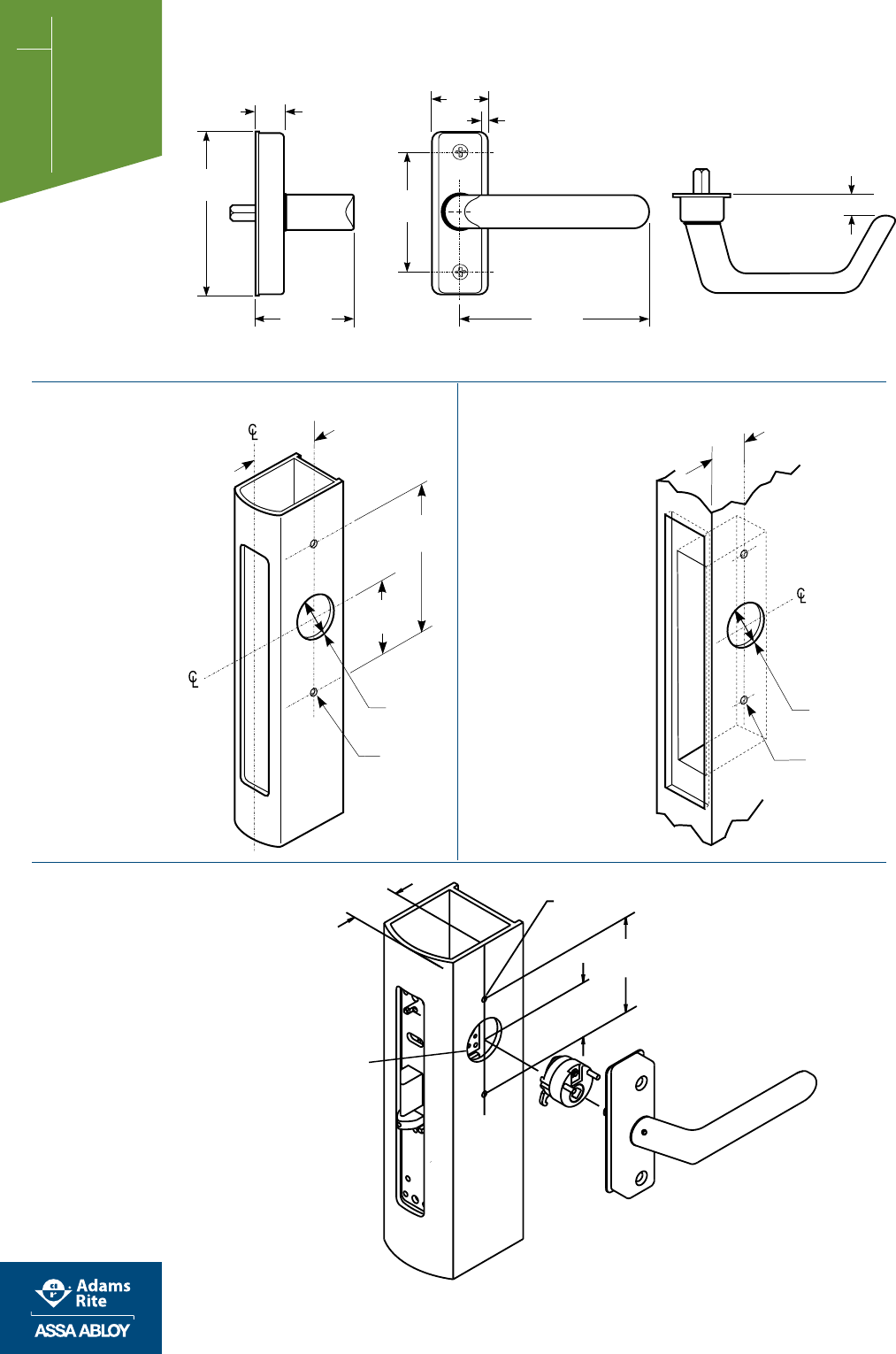 ℄

℄

℄

Adams Rite
ASSA ABLOY