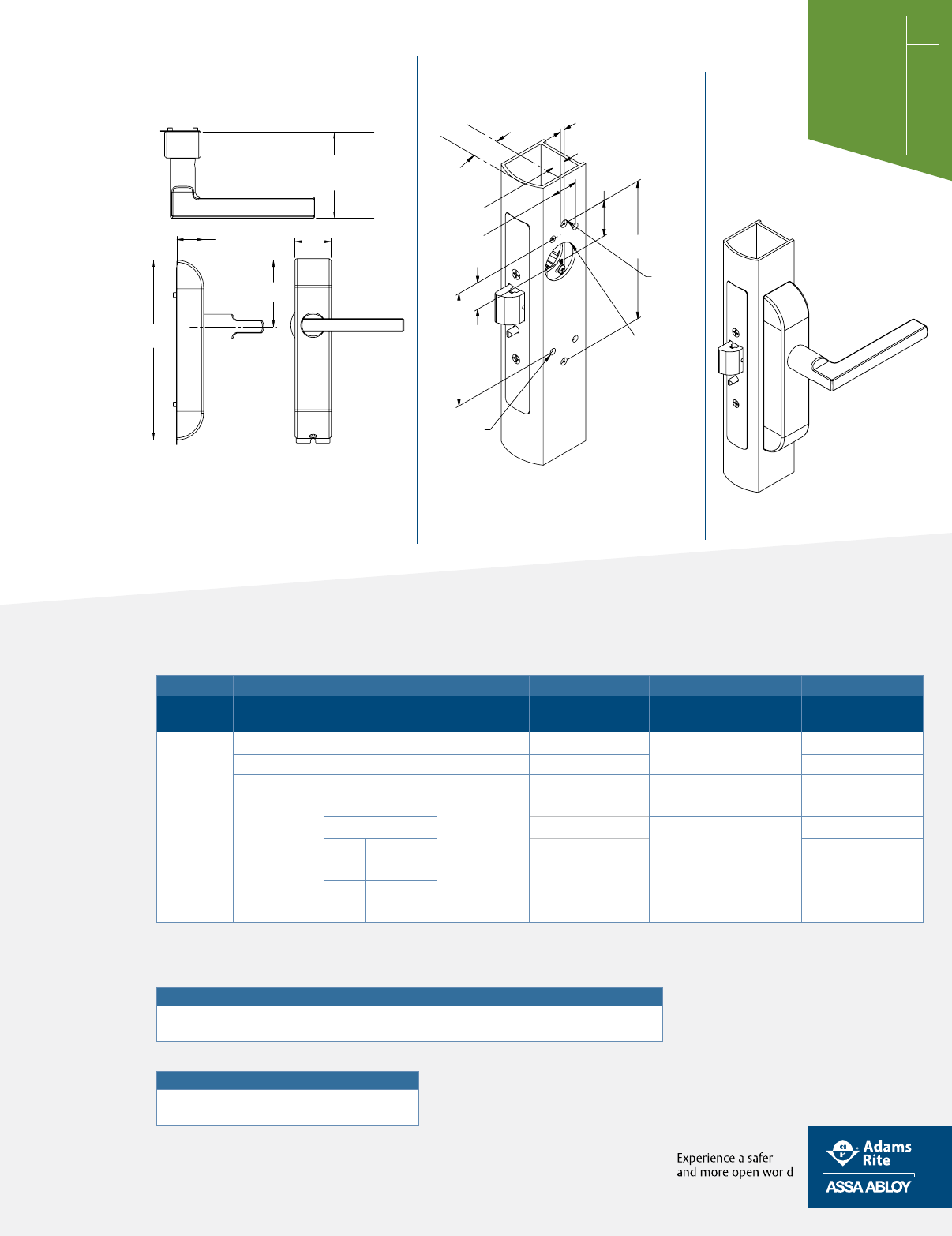 Experience a safer and more open world

Adams Rite

ASSA ABLOY