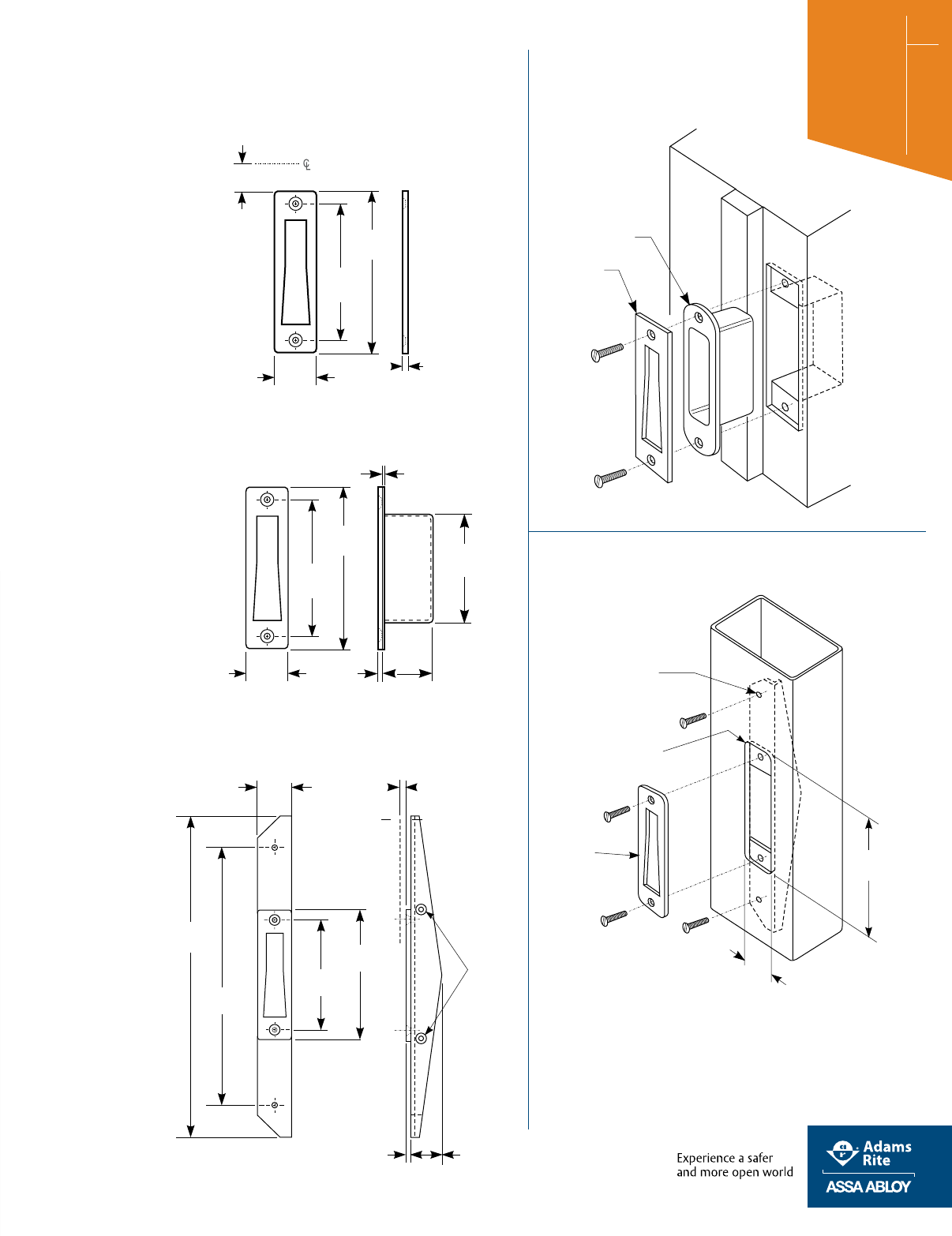 ℄

Experience a safer and more open world

Adams Rite

ASSA ABLOY