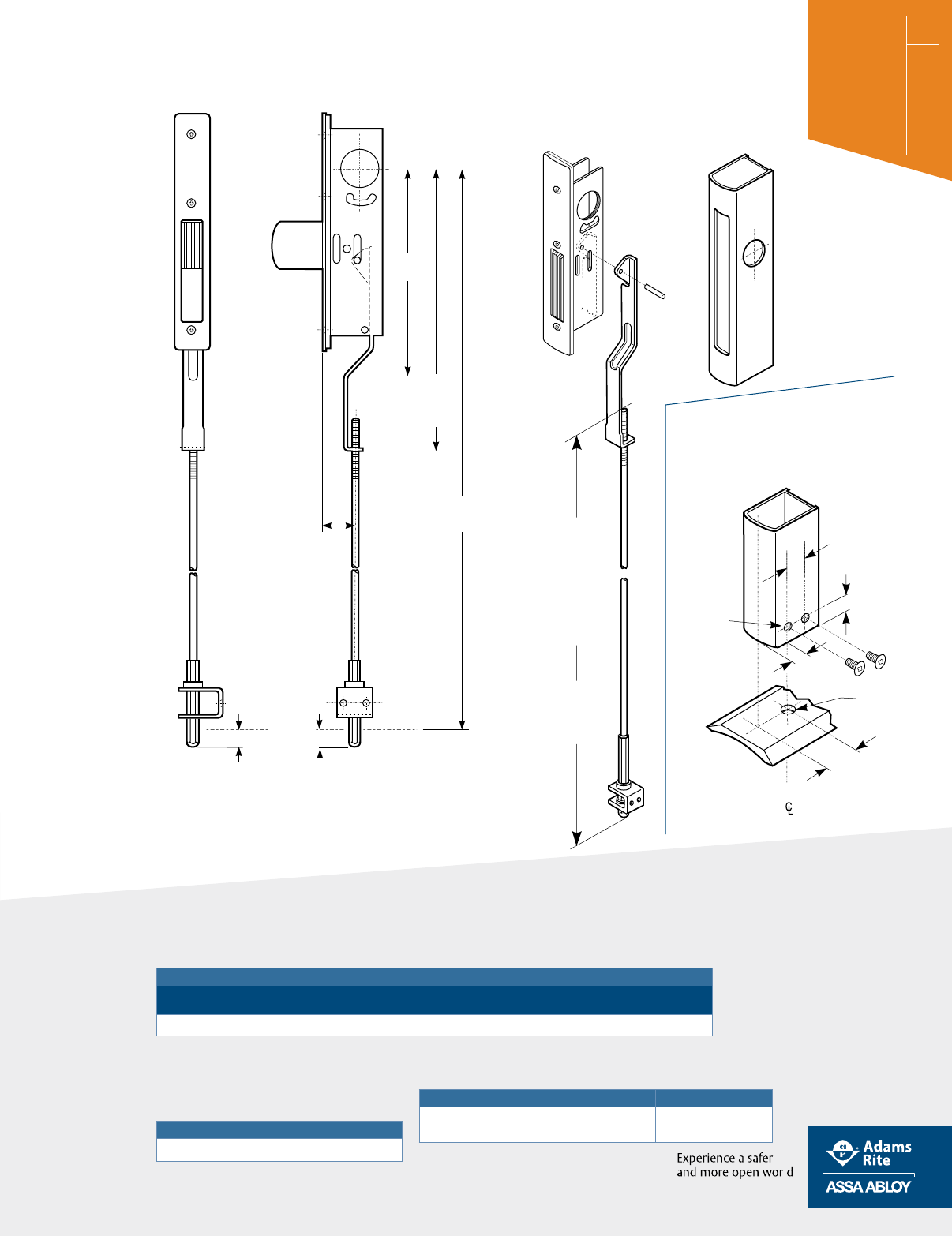 ℄

Experience a safer and more open world

Adams Rite
ASSA ABLOY