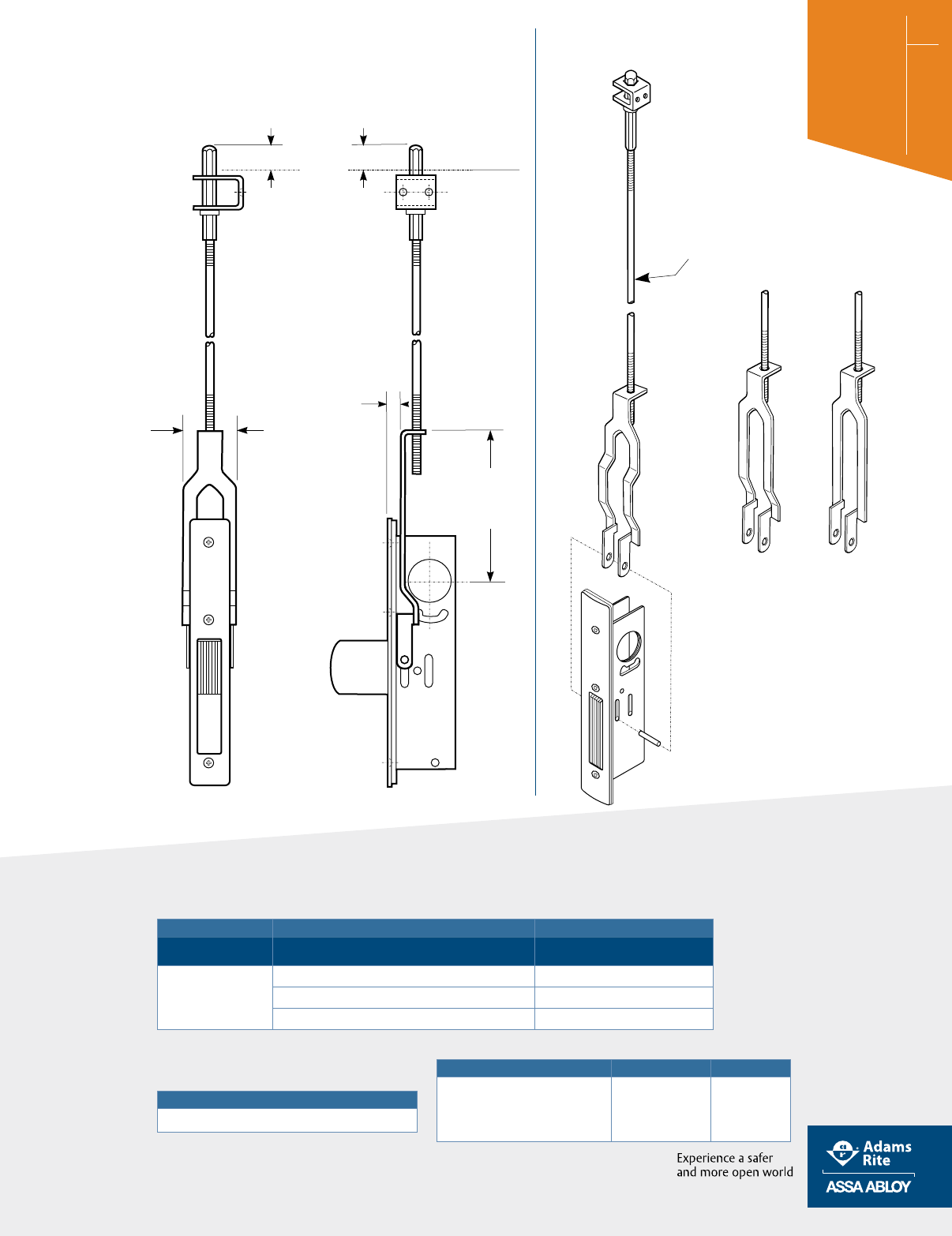 Experience a safer and more open world

Adams Rite
ASSA ABLOY