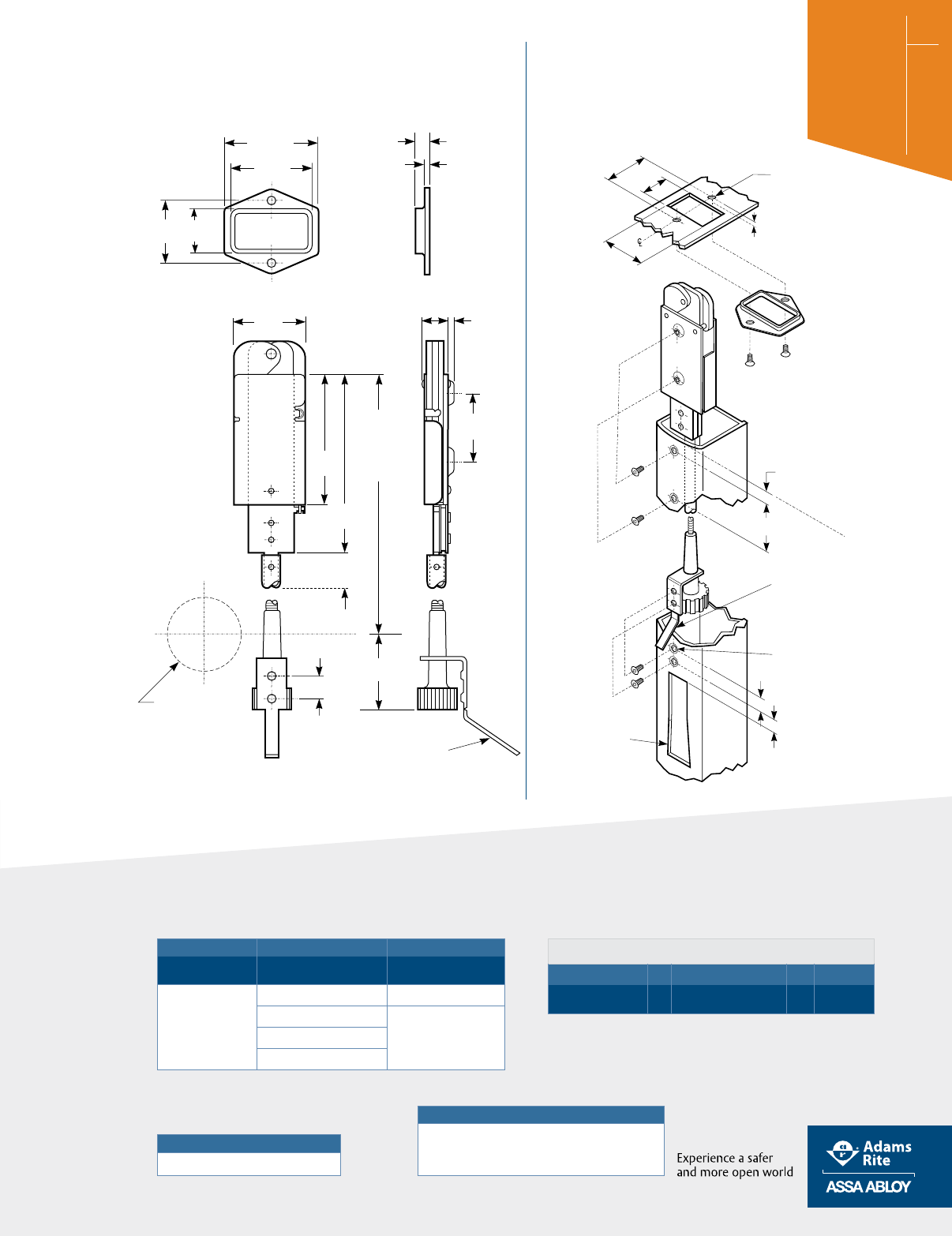 Experience a safer and more open world

Adams Rite

ASSA ABLOY