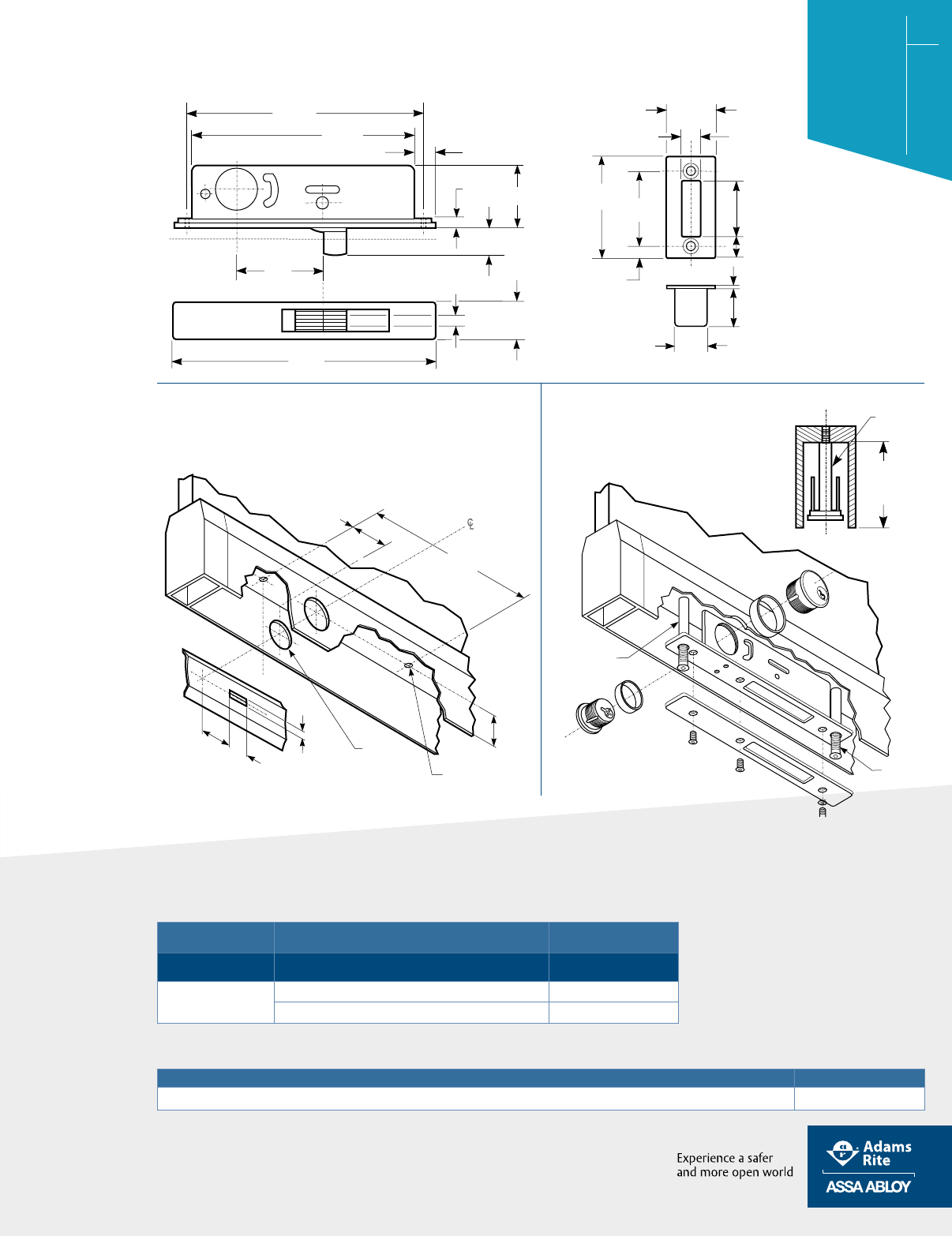 ℄

Experience a safer and more open world

Adams Rite

ASSA ABLOY