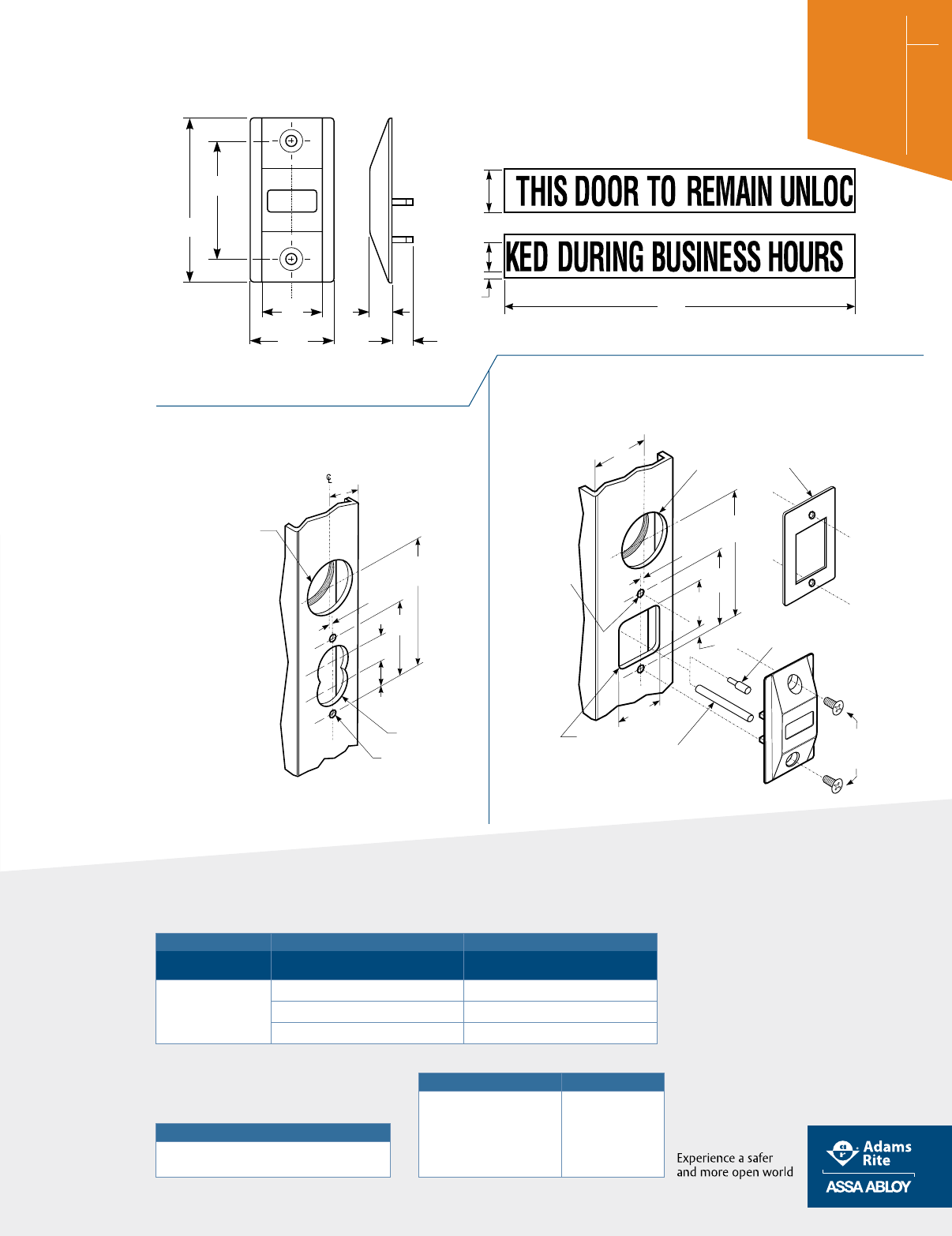 THIS DOOR TO REMAIN UNLOC

KED DURING BUSINESS HOURS

℄

Experience a safer and more open world

Adams Rite

ASSA ABLOY